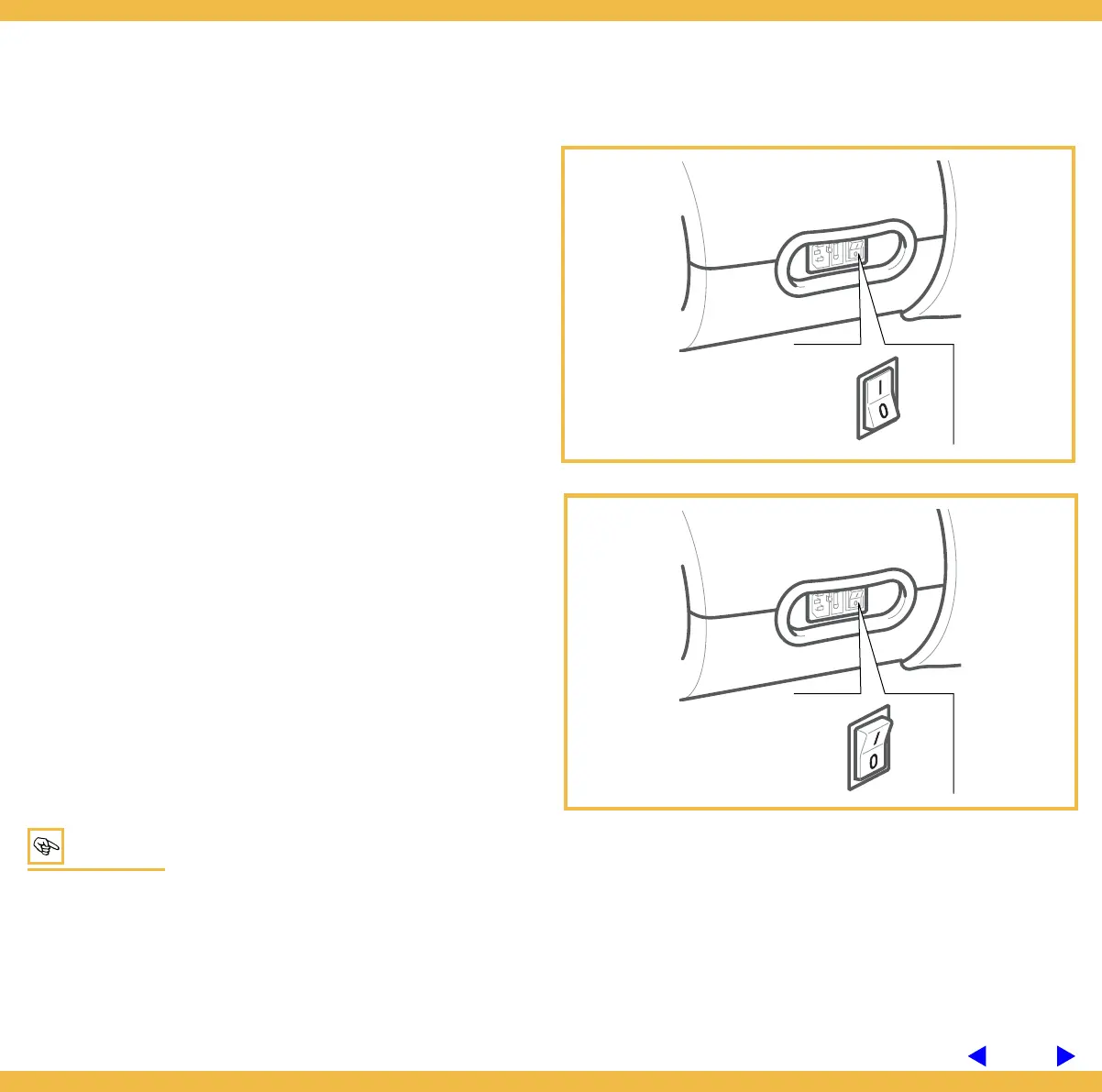 I
0

I
0