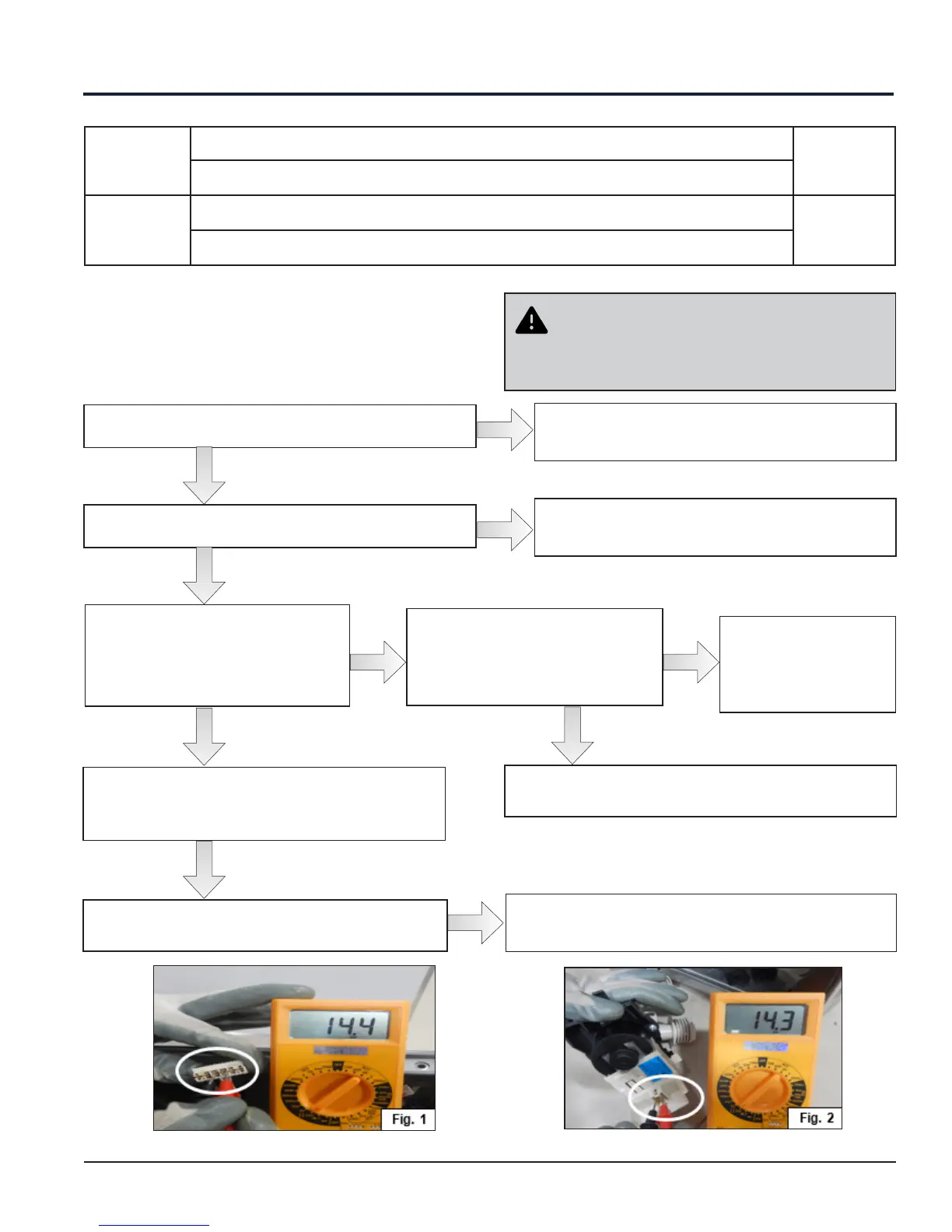 14.4

Fig. 1

14.3

Fig. 2