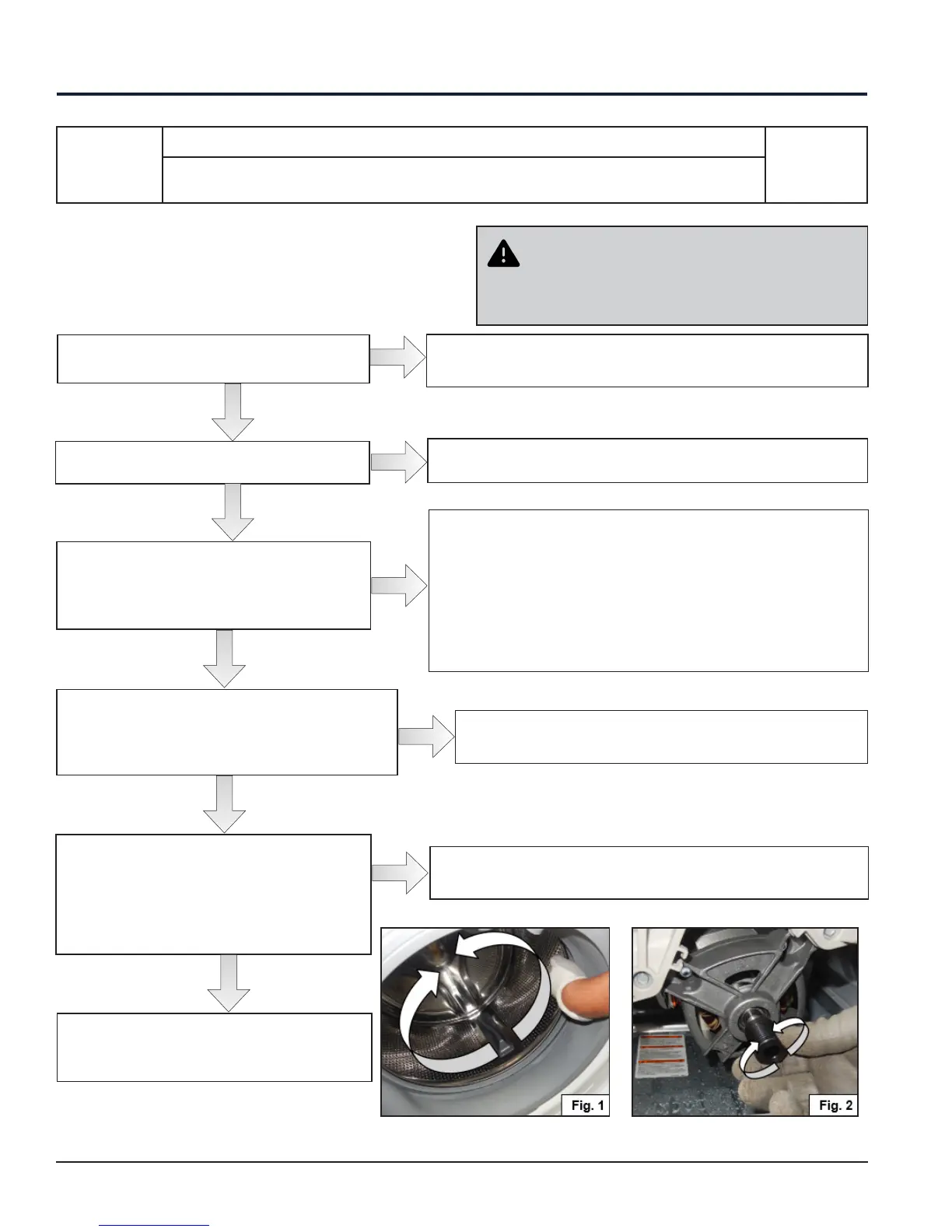 Fig. 1

Fig. 2