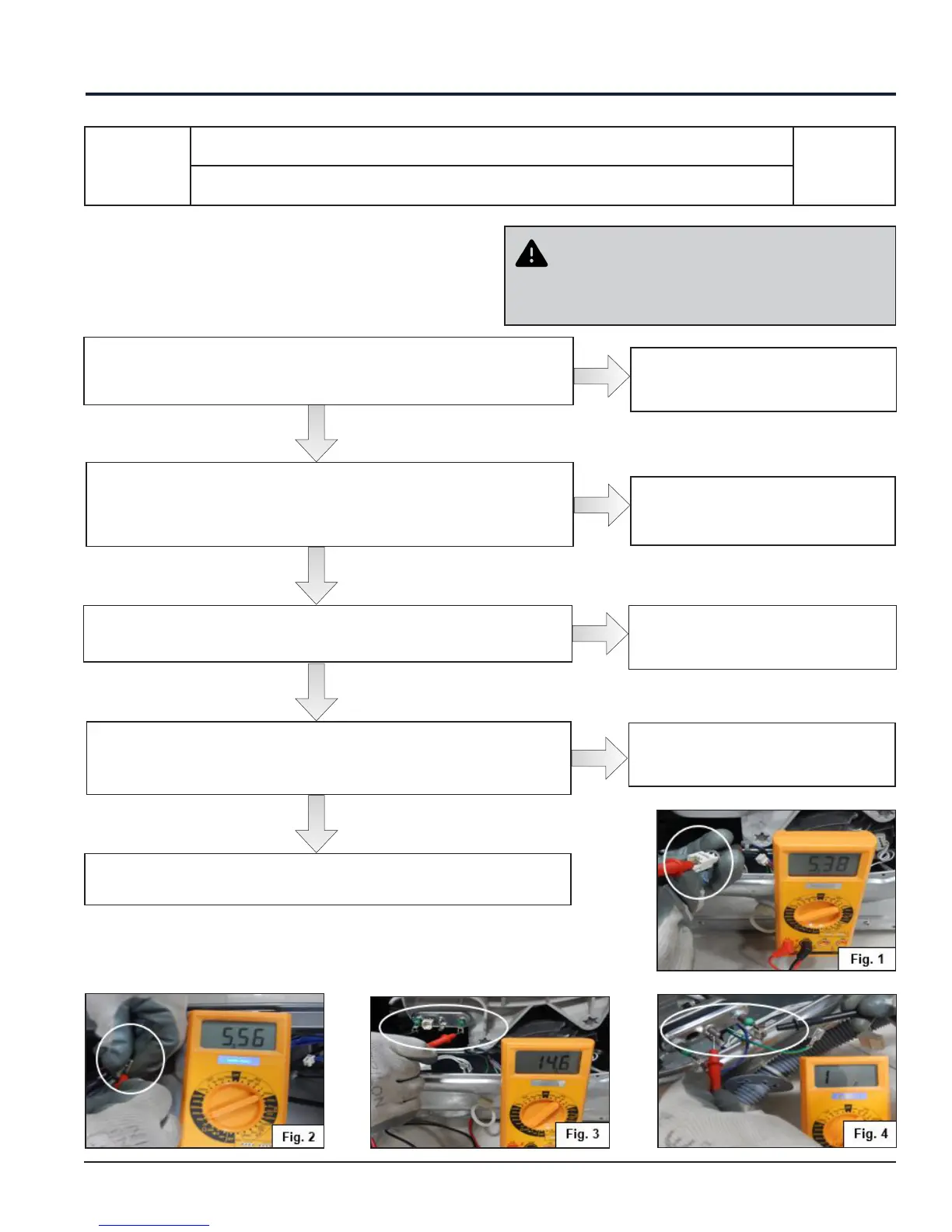 5.38

Fig. 1

5.56

Fig. 2

14.6

Fig. 3

1

Fig. 4