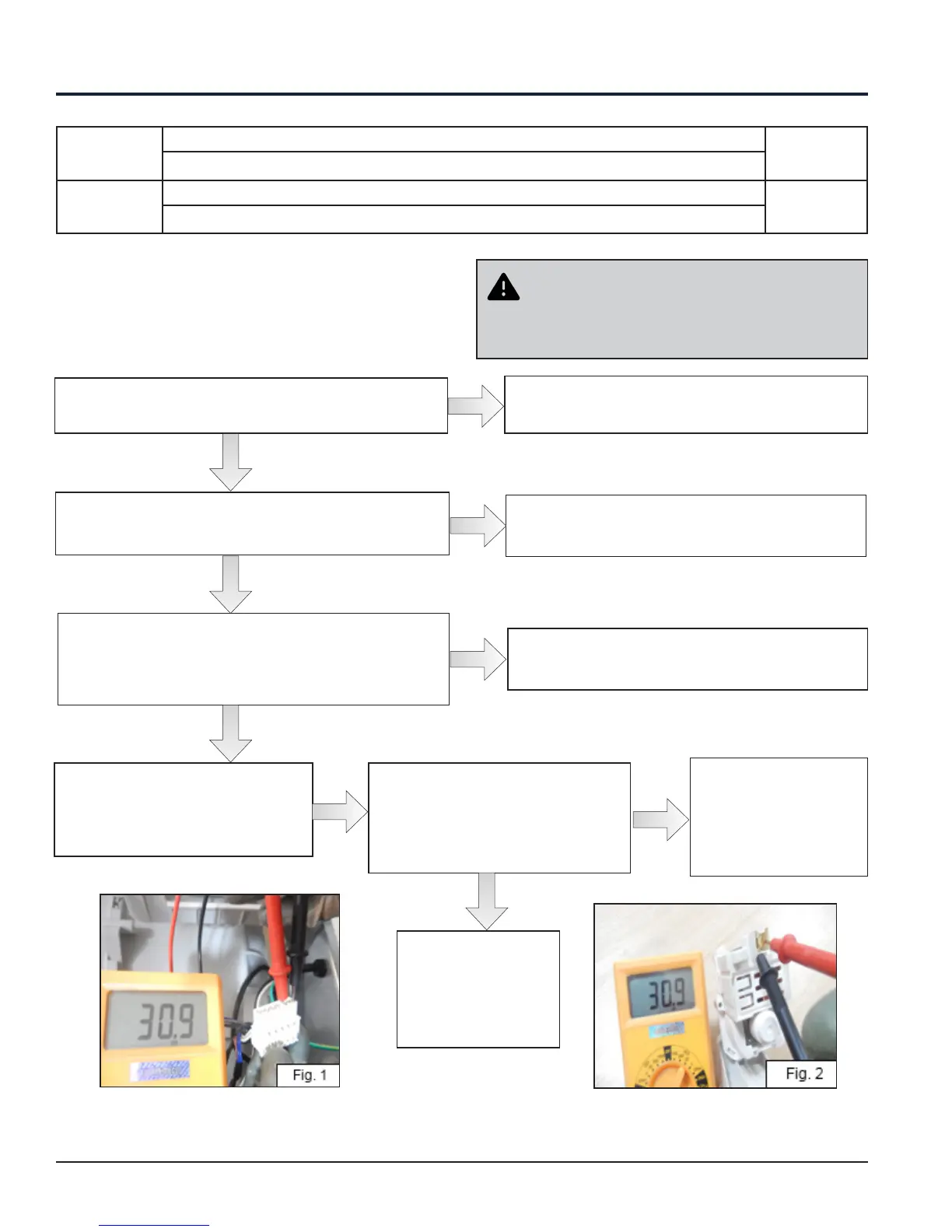 30.9

Fig. 1

30.9

Fig. 2