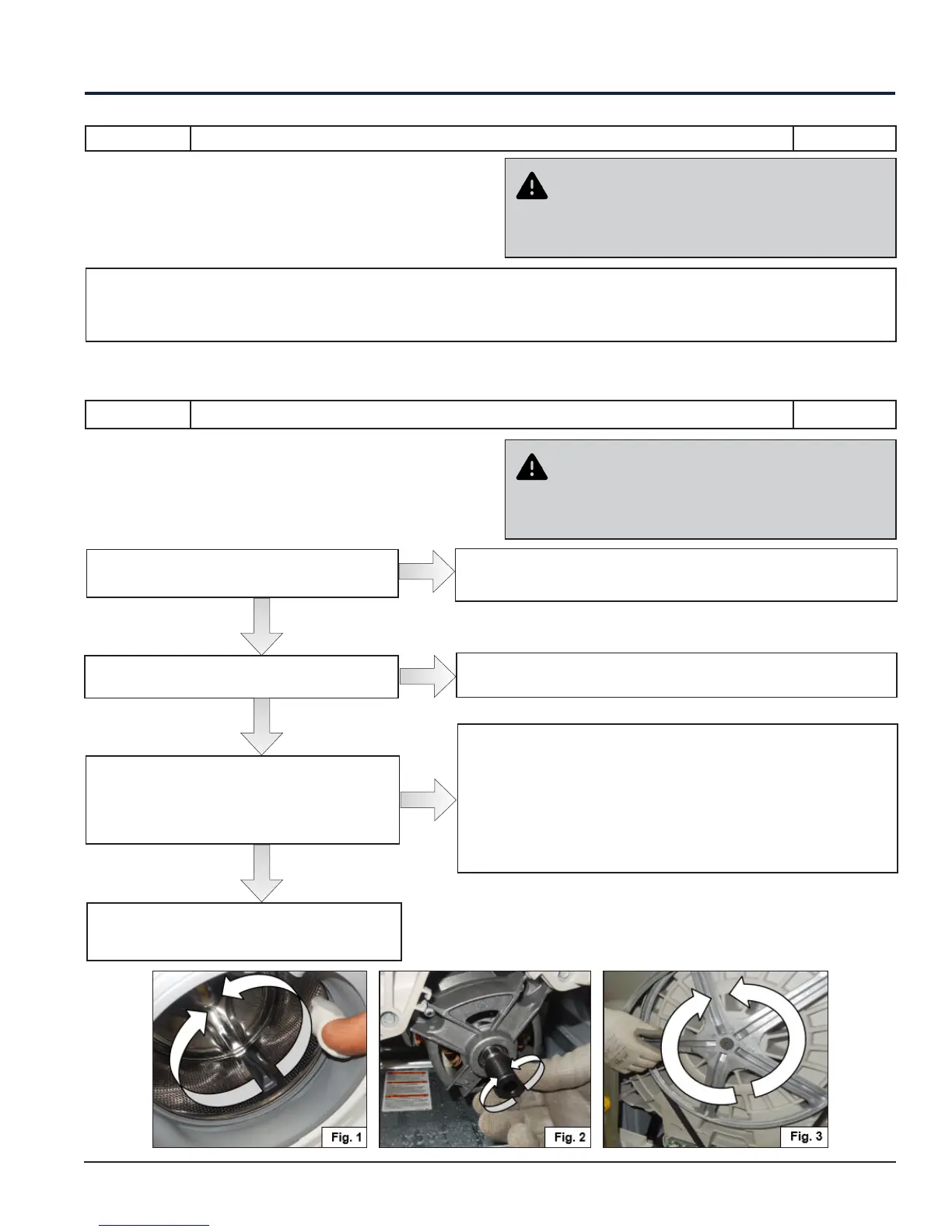 Fig. 1

Fig. 2

Fig. 3