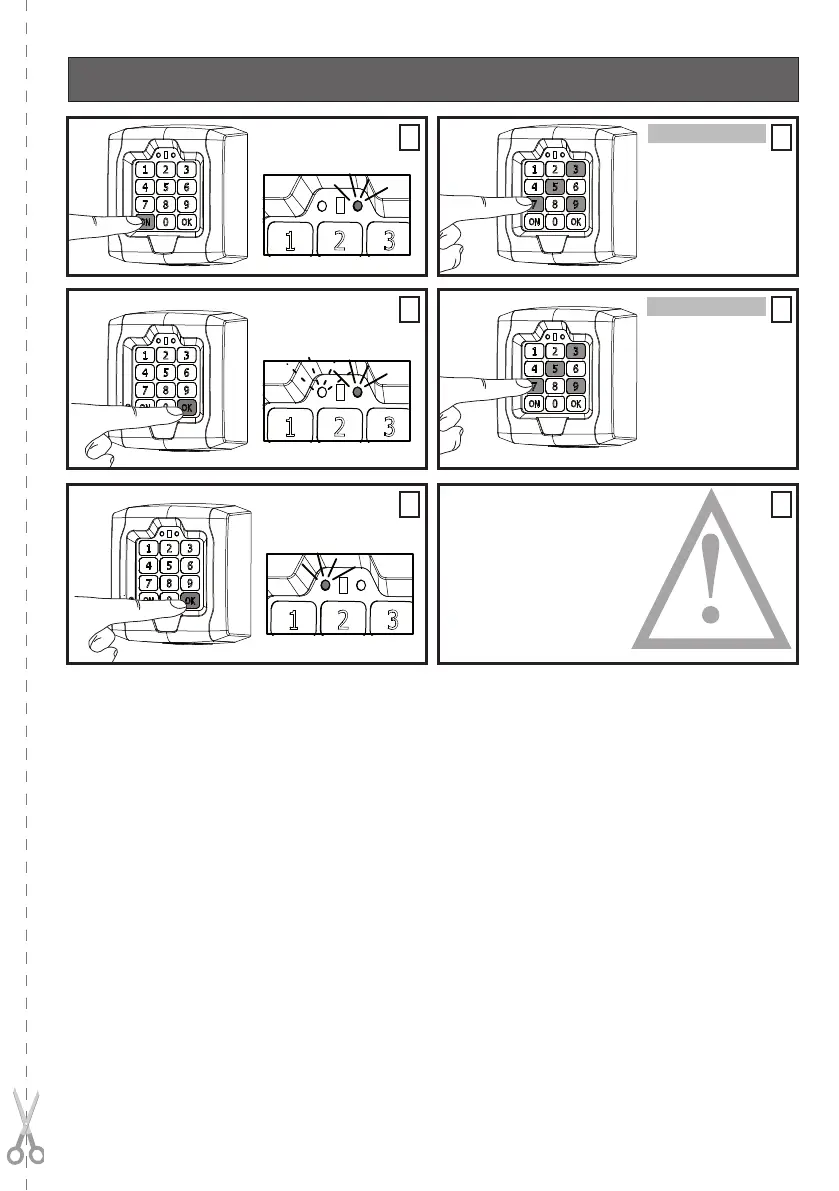 1 2 3
4 5 6
7 8 9
ON 0 OK

1 2 3

1 2 3
4 5 6
7 8 9
ON 0 OK

1 2 3
4 5 6
7 8 9
ON 0 OK

1 2 3

1 2 3
4 5 6
7 8 9
ON 0 OK

1 2 3
4 5 6
7 8 9
ON 0 OK

1 2 3