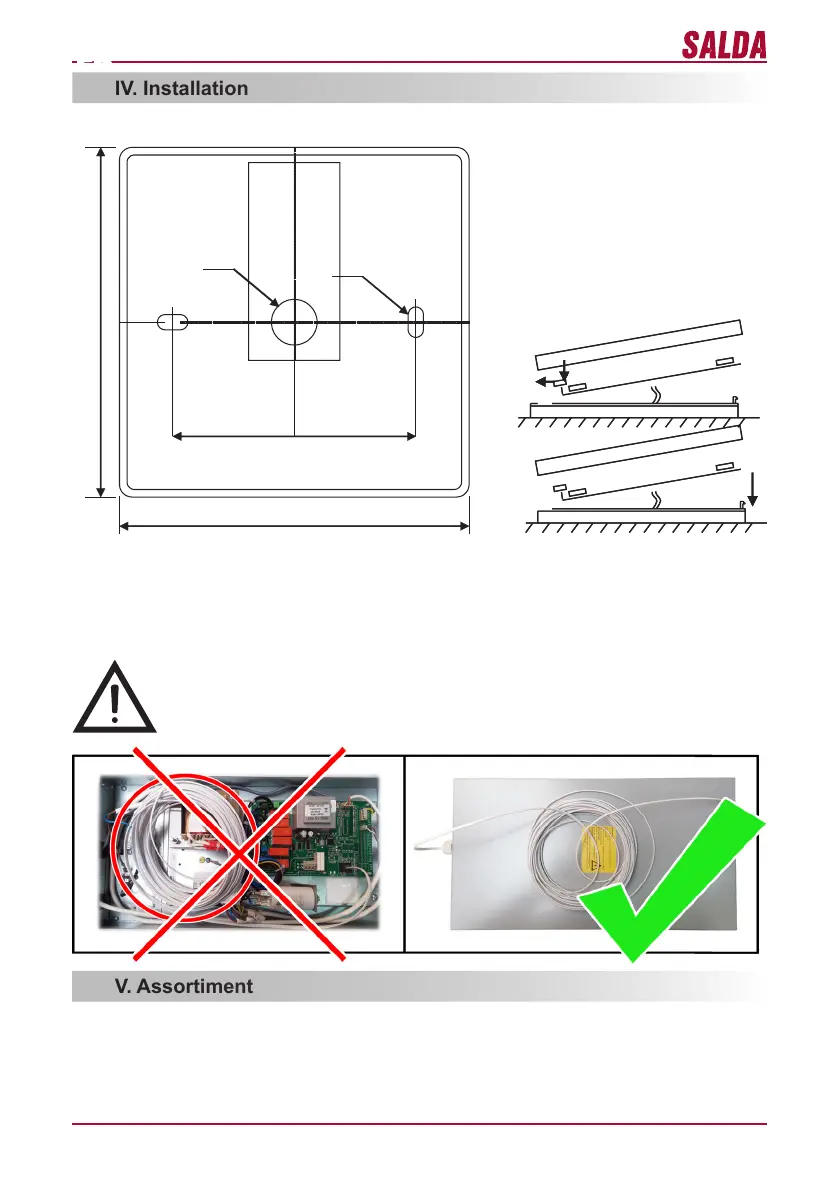 SALDA

IV. Installation

V. Assortiment