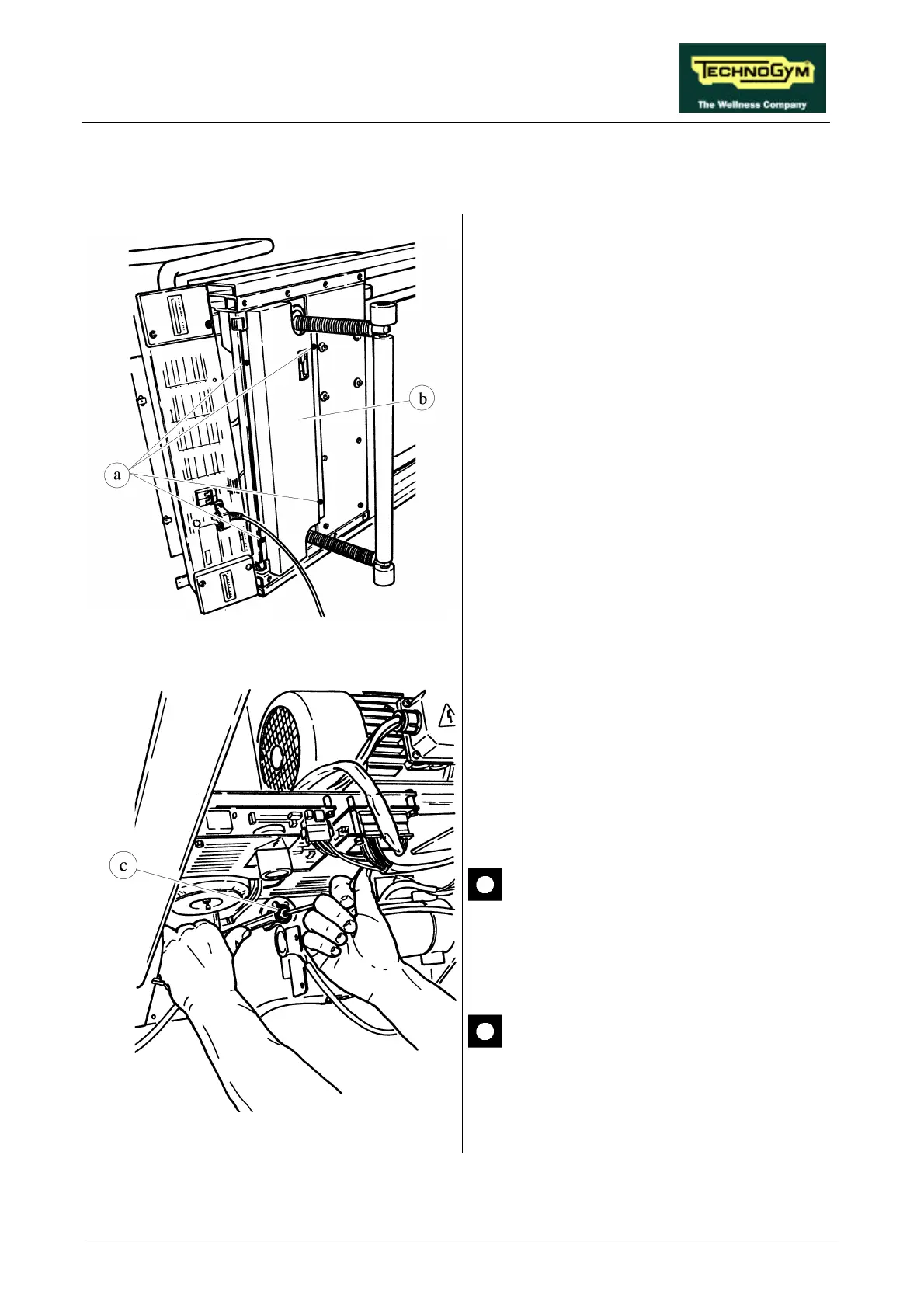 TECHNOGYM
The Wellness Company

b

a

c