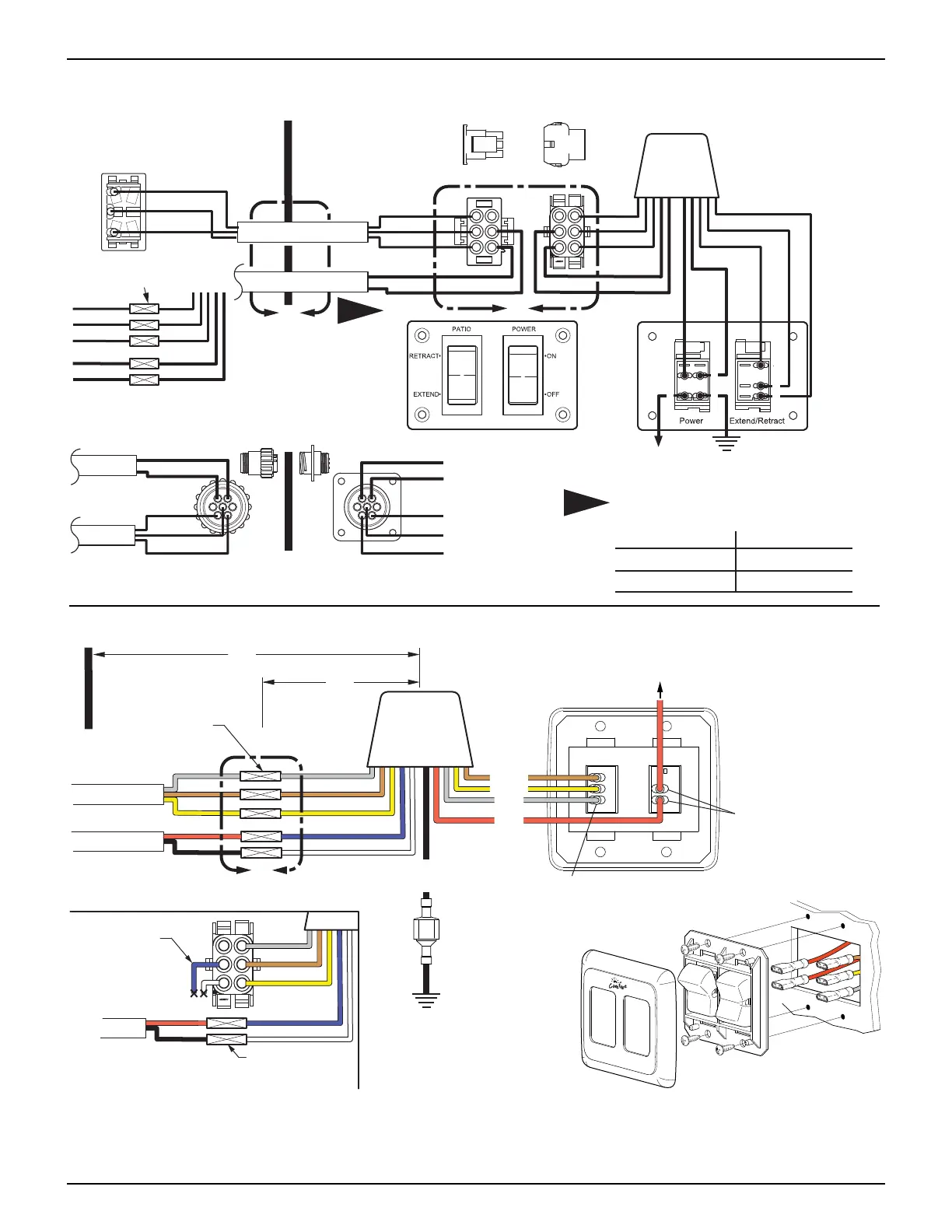 PATIO

POWER

RETRACT

EXTEND

ON

OFF

Power

Extend/Retract