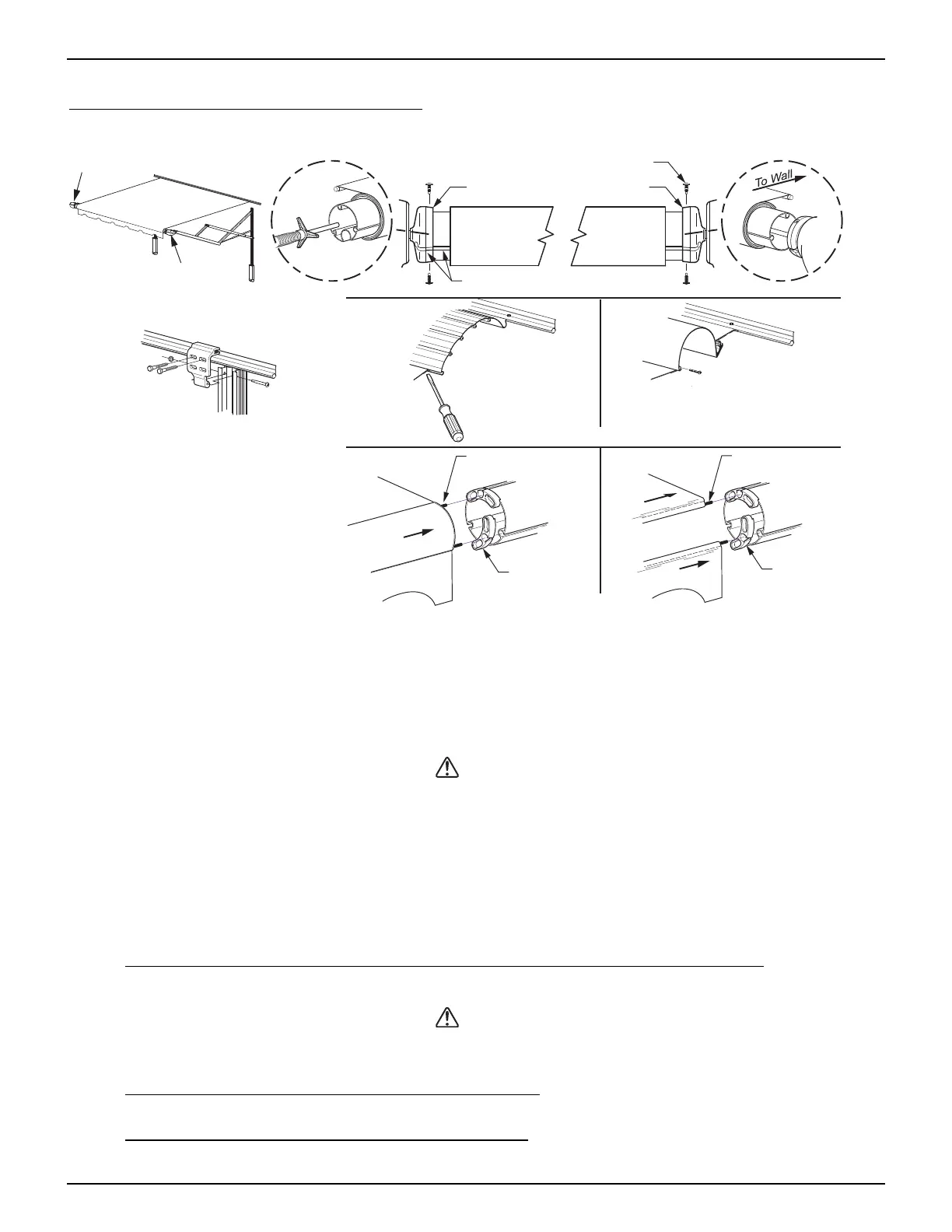 To Wall