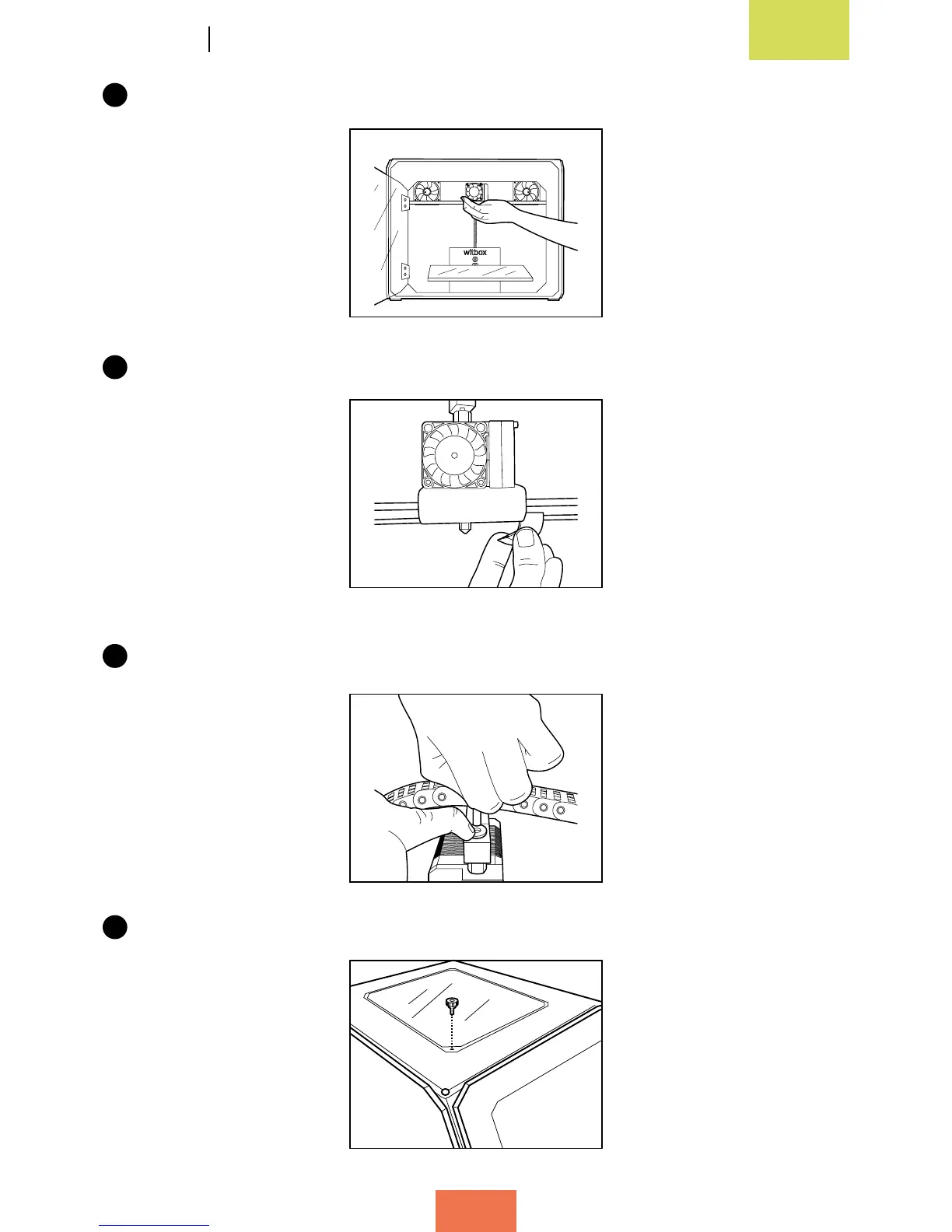 witbox