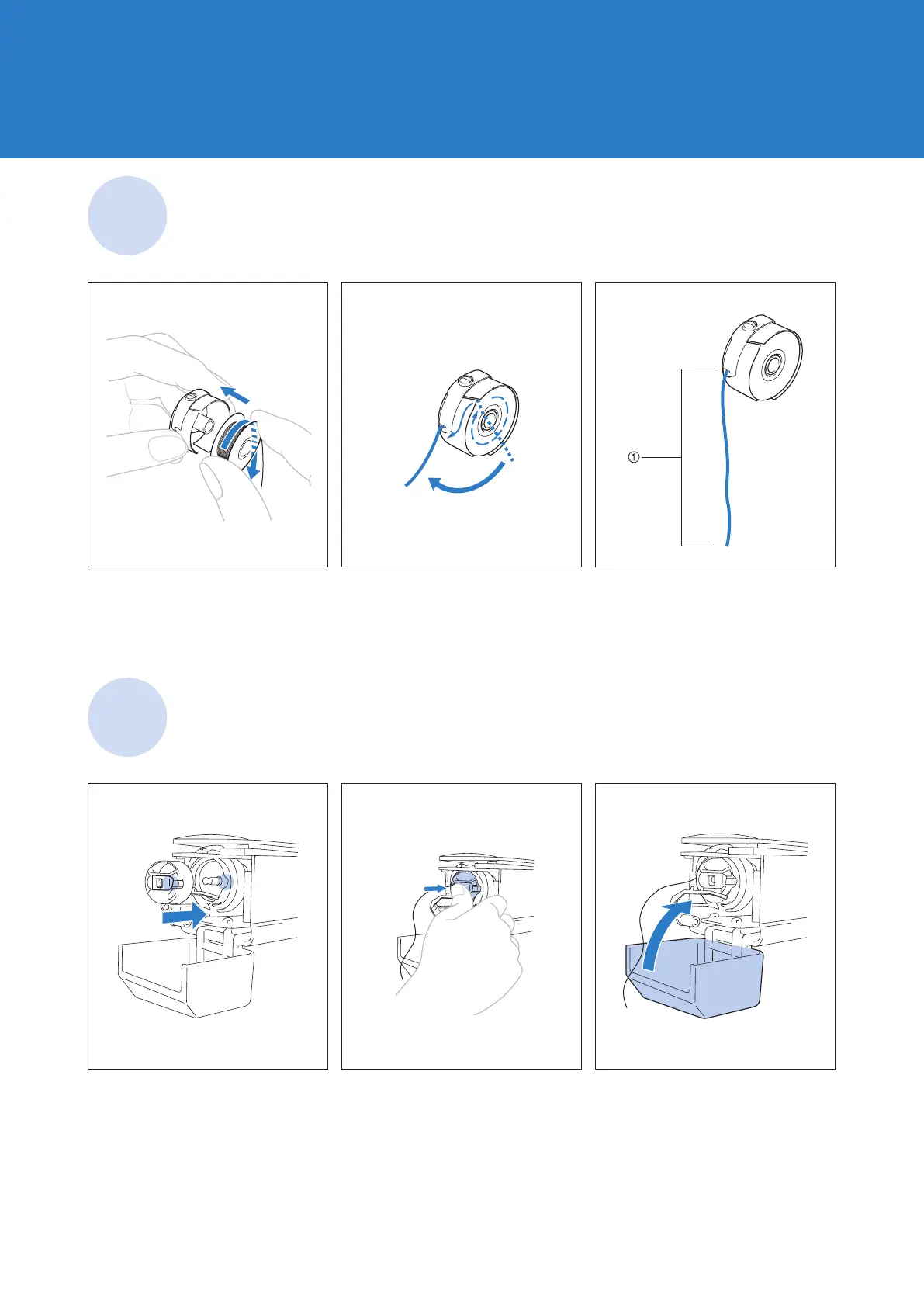 ①