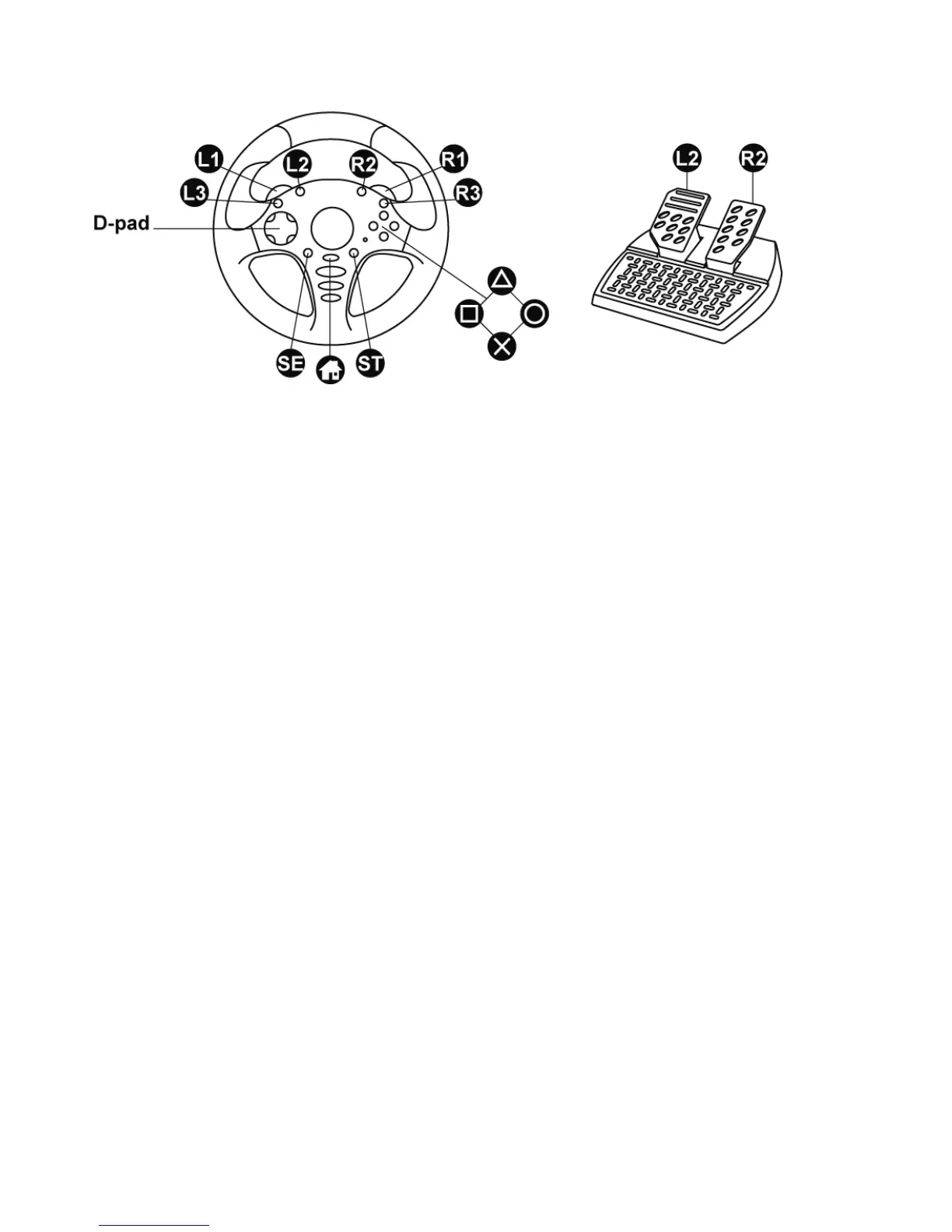 L1
L2
R2
R1
L3
R3
D-pad
SE
ST
L2
R2