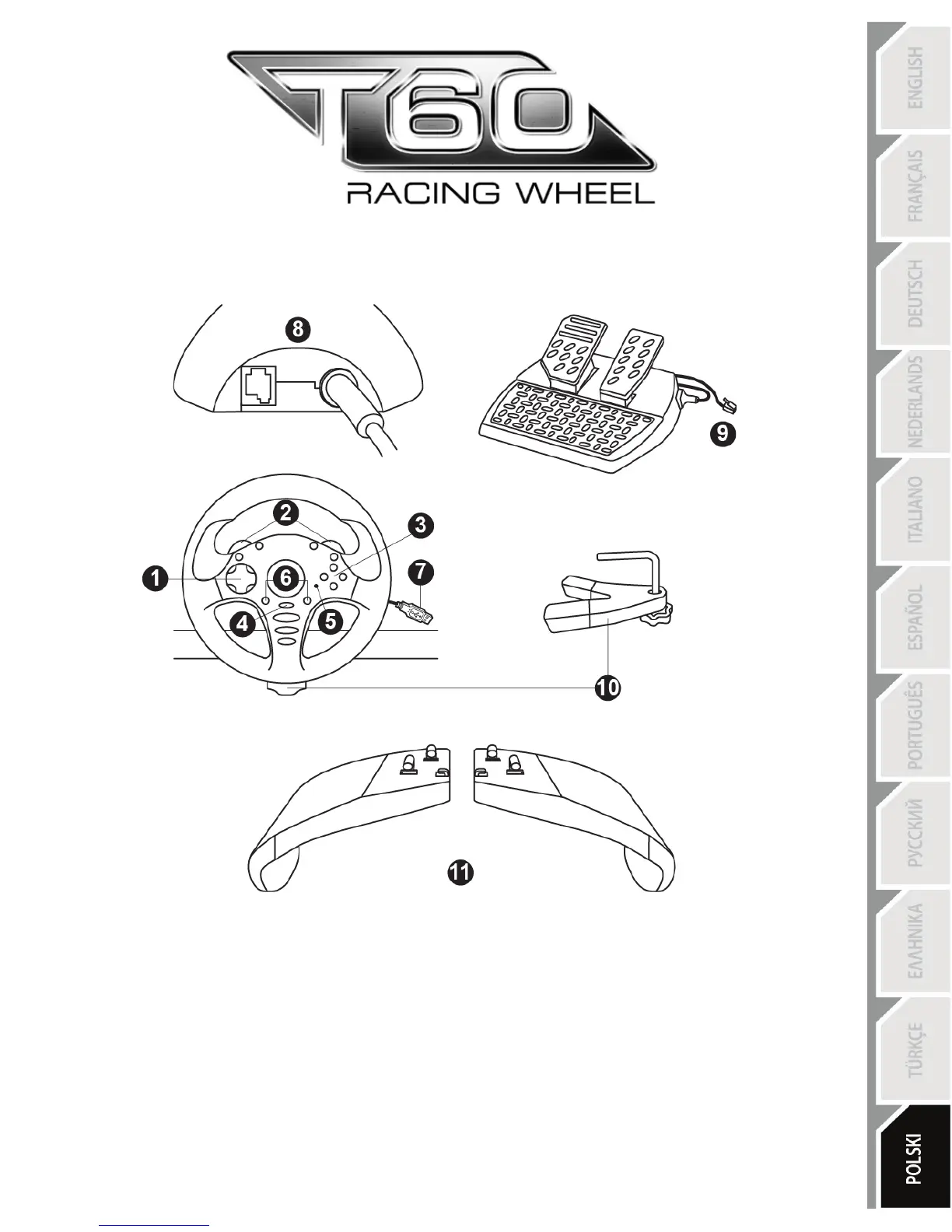 T60
RACING WHEEL

8

9

2

3

1

6

7

4

5

10

11

ENGLISH
FRANÇAIS
DEUTSCH
NEDERLANDS
ITALIANO
ESPAÑOL
PORTUGUÊS
РУССКИЙ
ΕΛΛΗΝΙΚΑ
TÜRKÇE
POLSKI