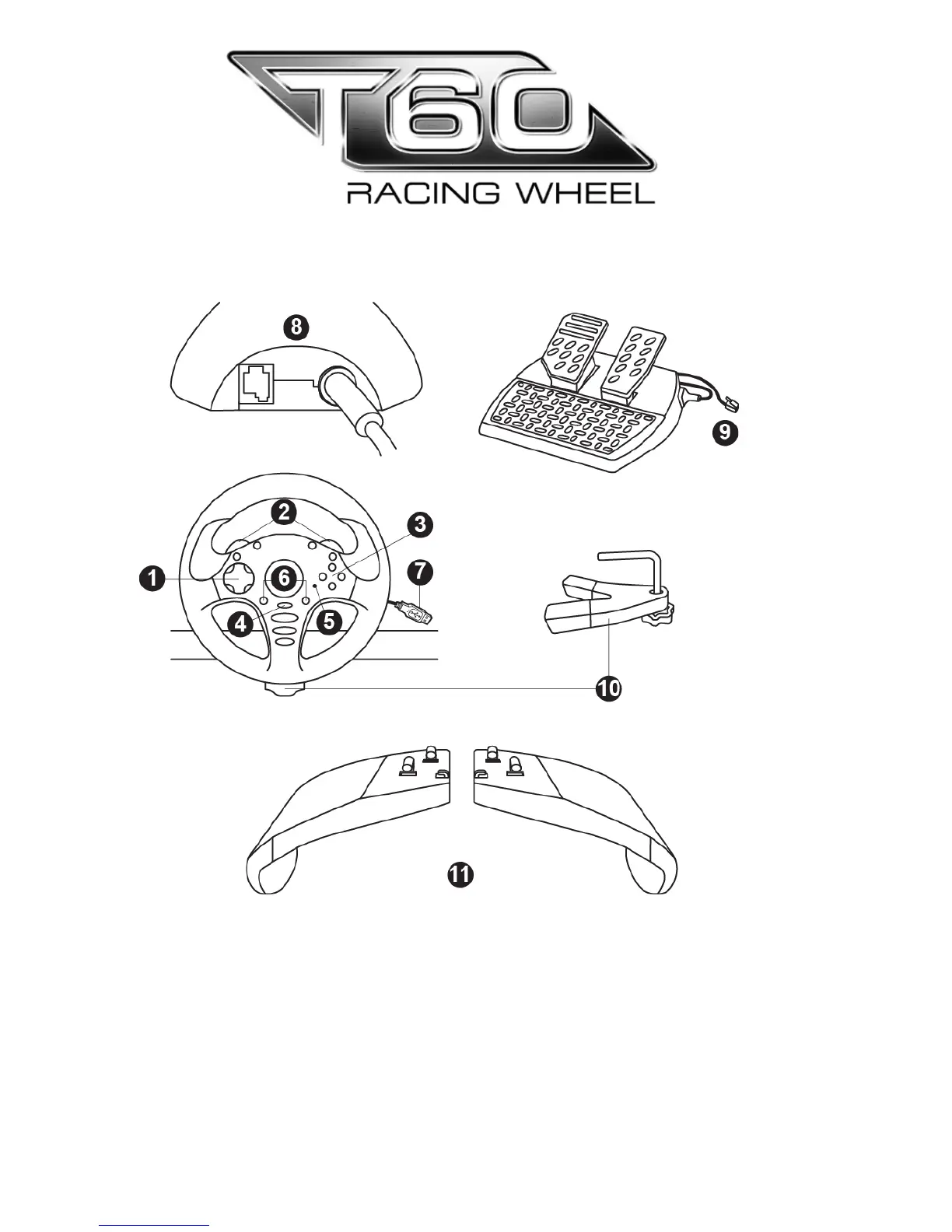 T60
RACING WHEEL

8

9

2

3

1

6

7

4

5

10

11