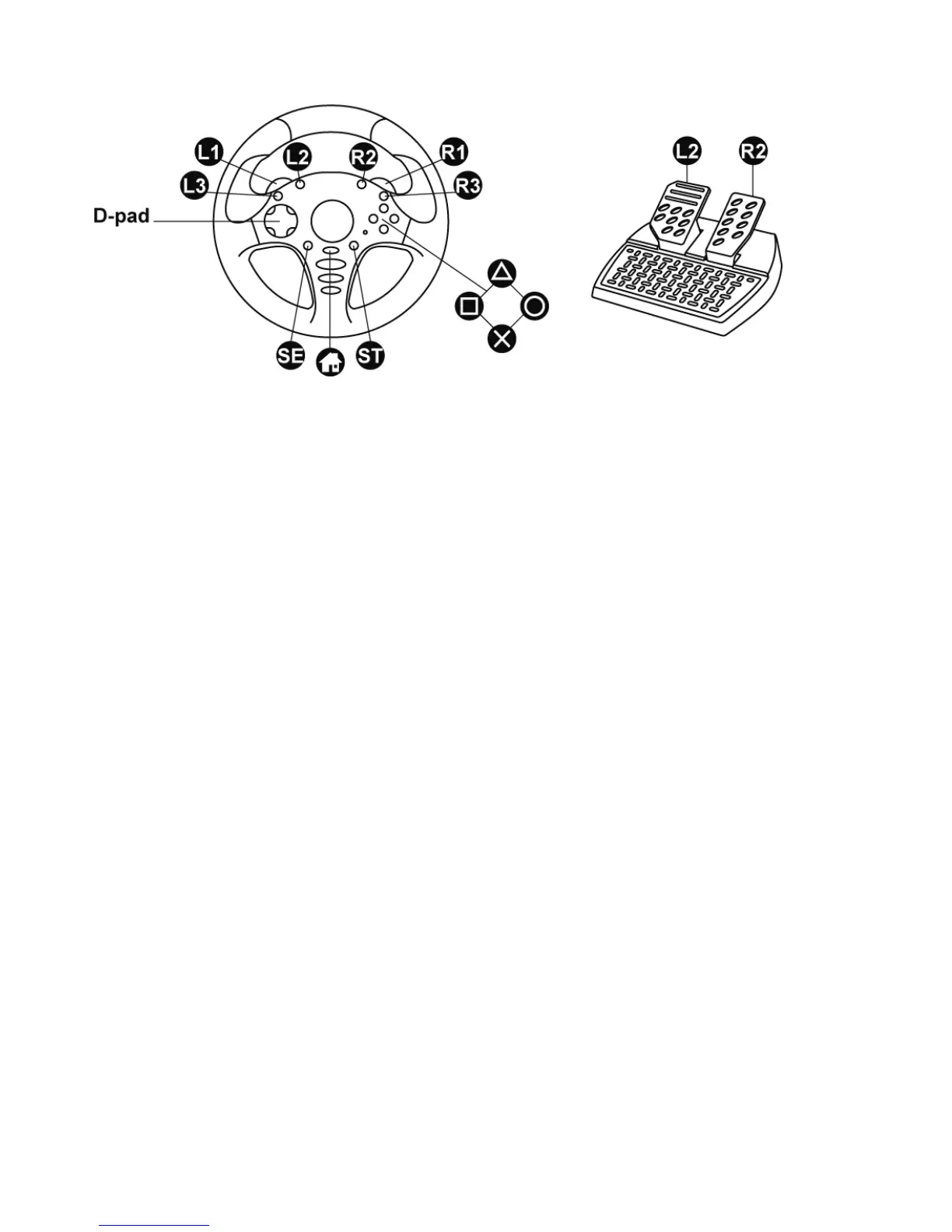 L1
L2
R2
R1
L3
R3
D-pad
SE
ST
L2
R2