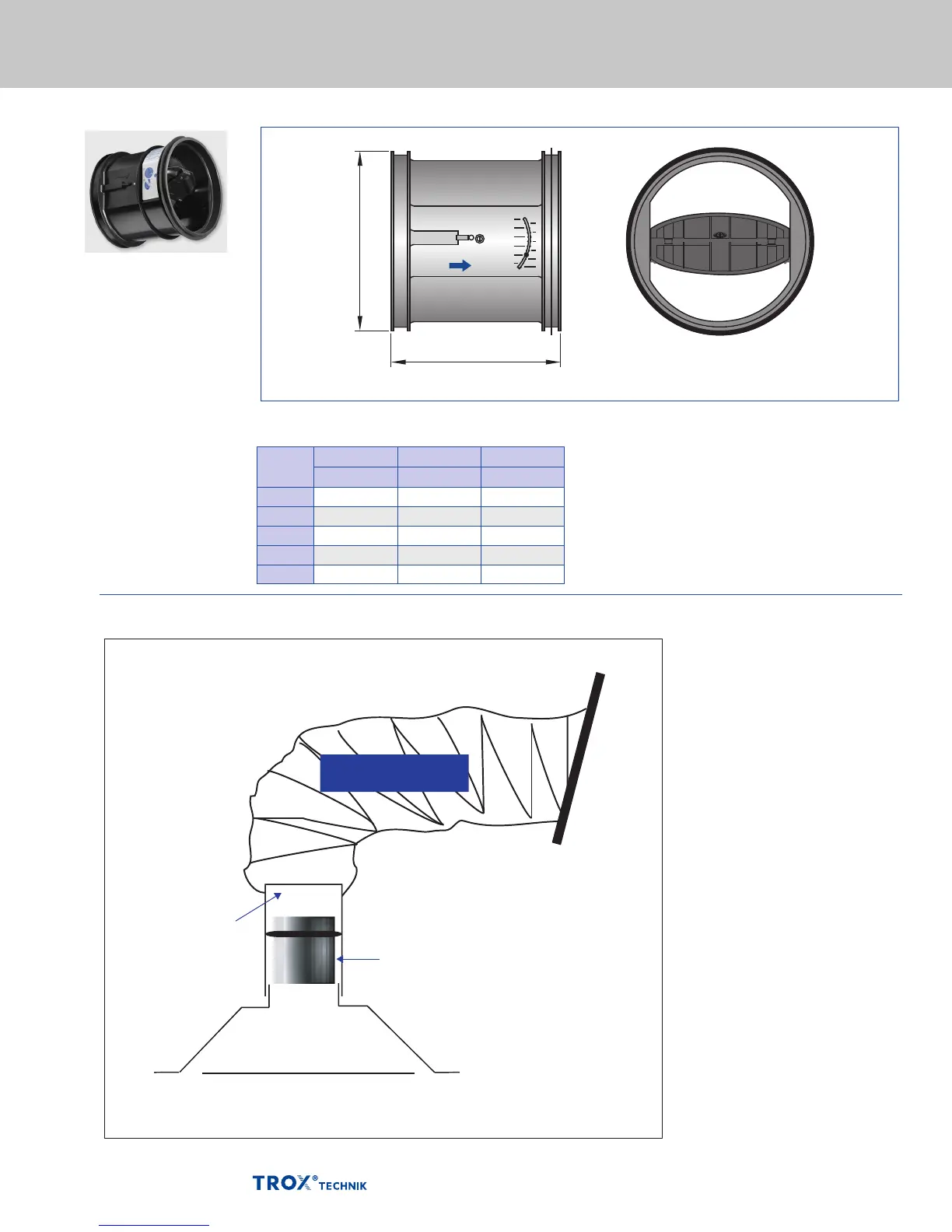 TROX® TECHNIK