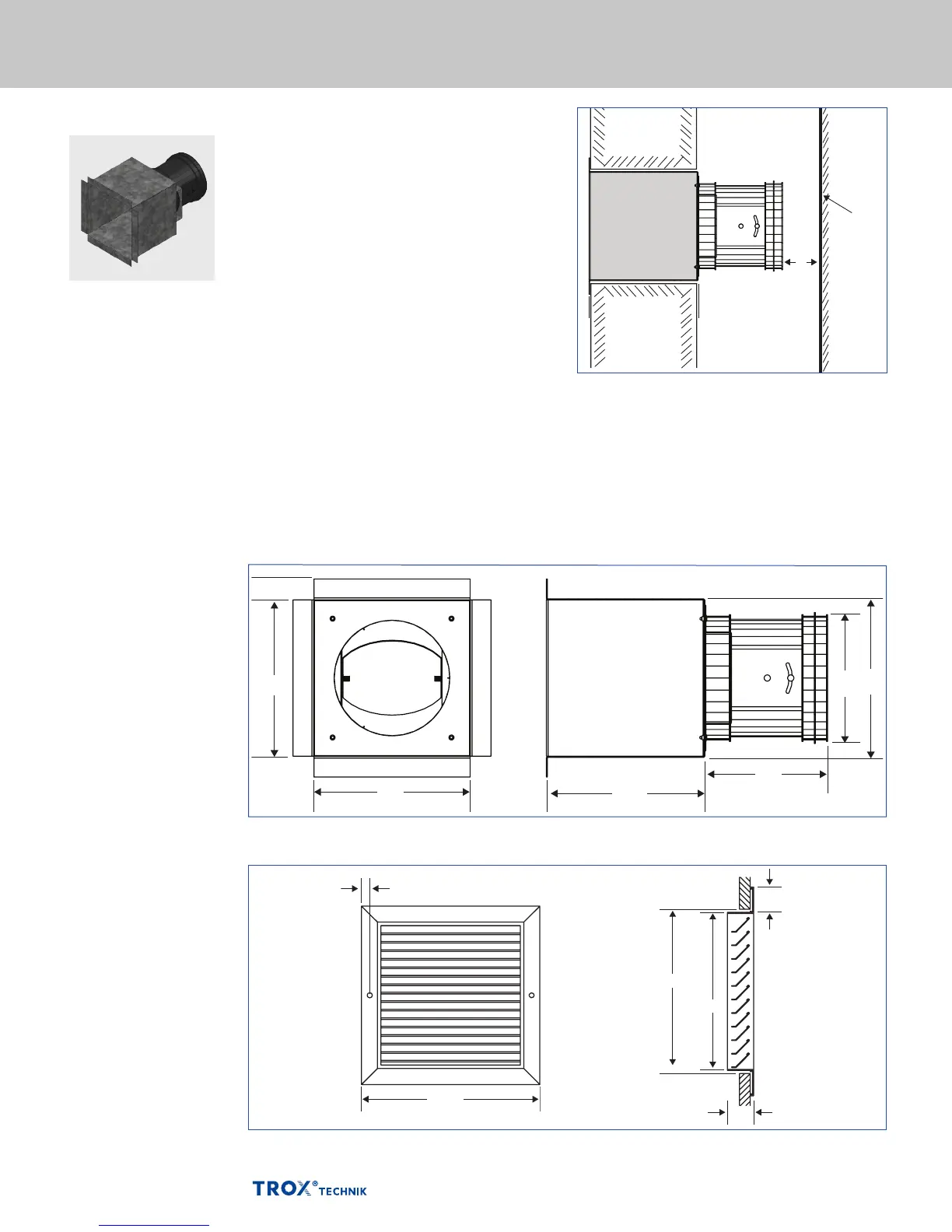 TROX® TECHNIK