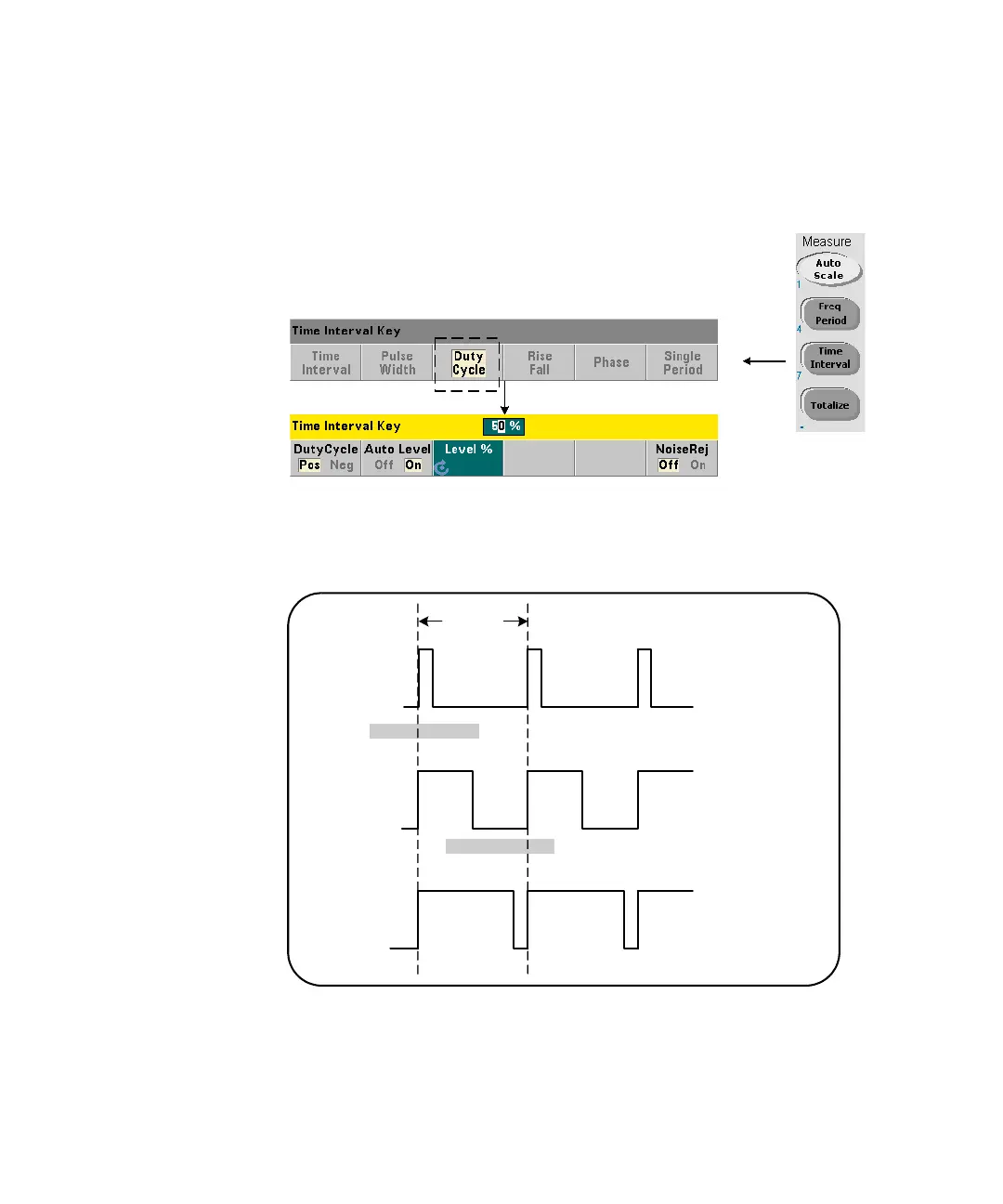 Measure

Auto Scale

1

Freq Period

4

Time Interval

7

Totalize

-

Time Interval Key

Time Interval

Pulse Width

Duty Cycle

Rise Fall

Phase

Single Period

Time Interval Key

50 %

DutyCycle

Pos Neg

Auto Level

Off On

Level %

NoiseRej

Off On