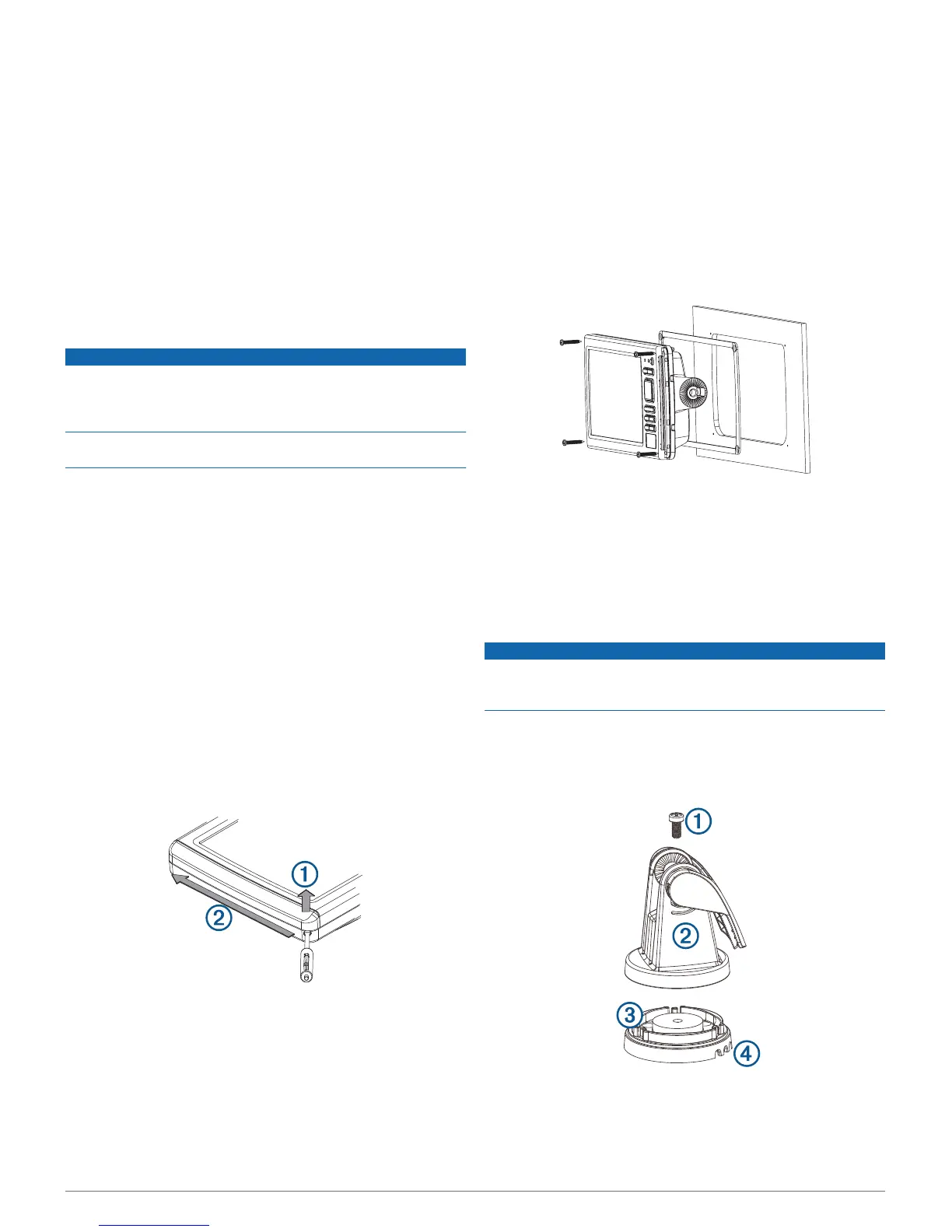 ①

②

①

②

③

④