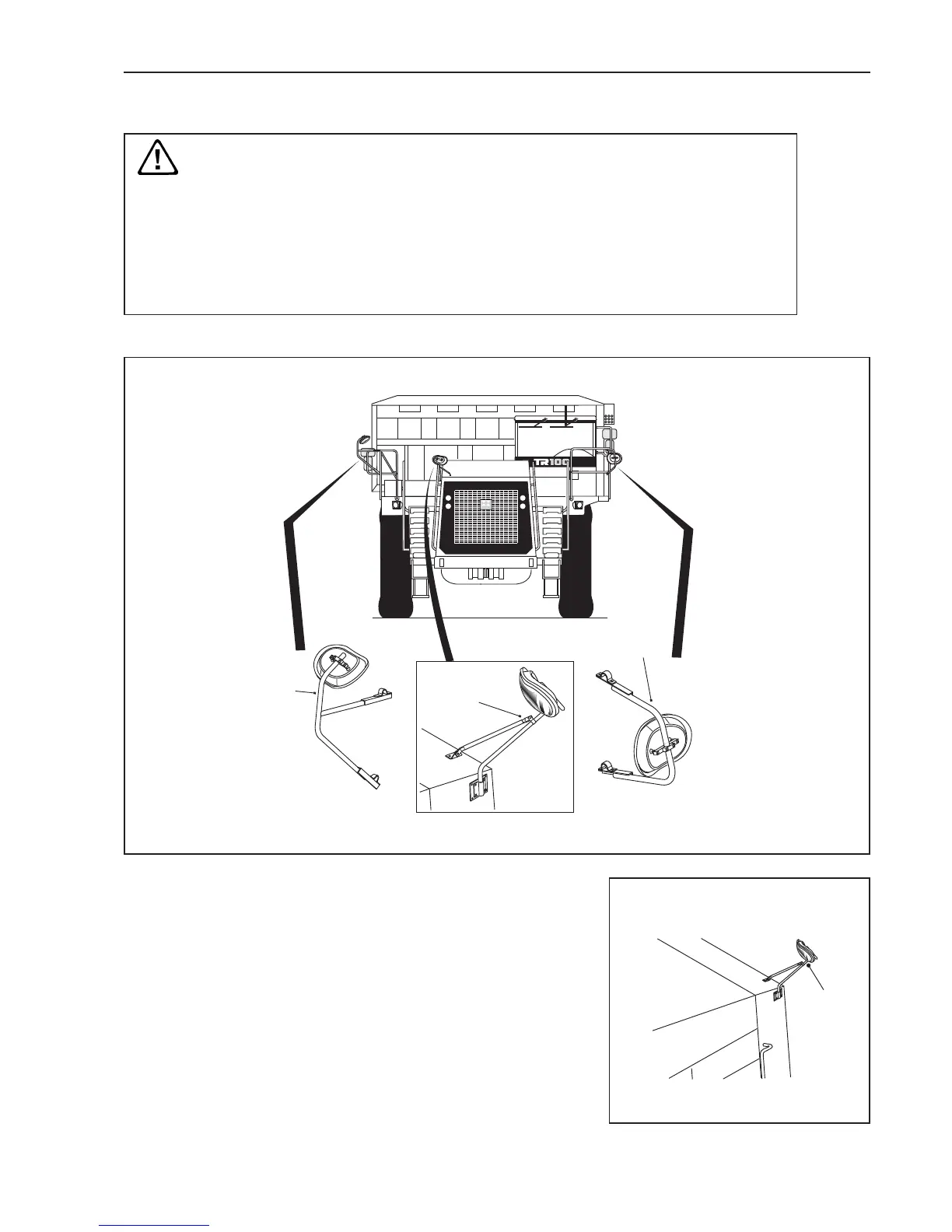 TR100