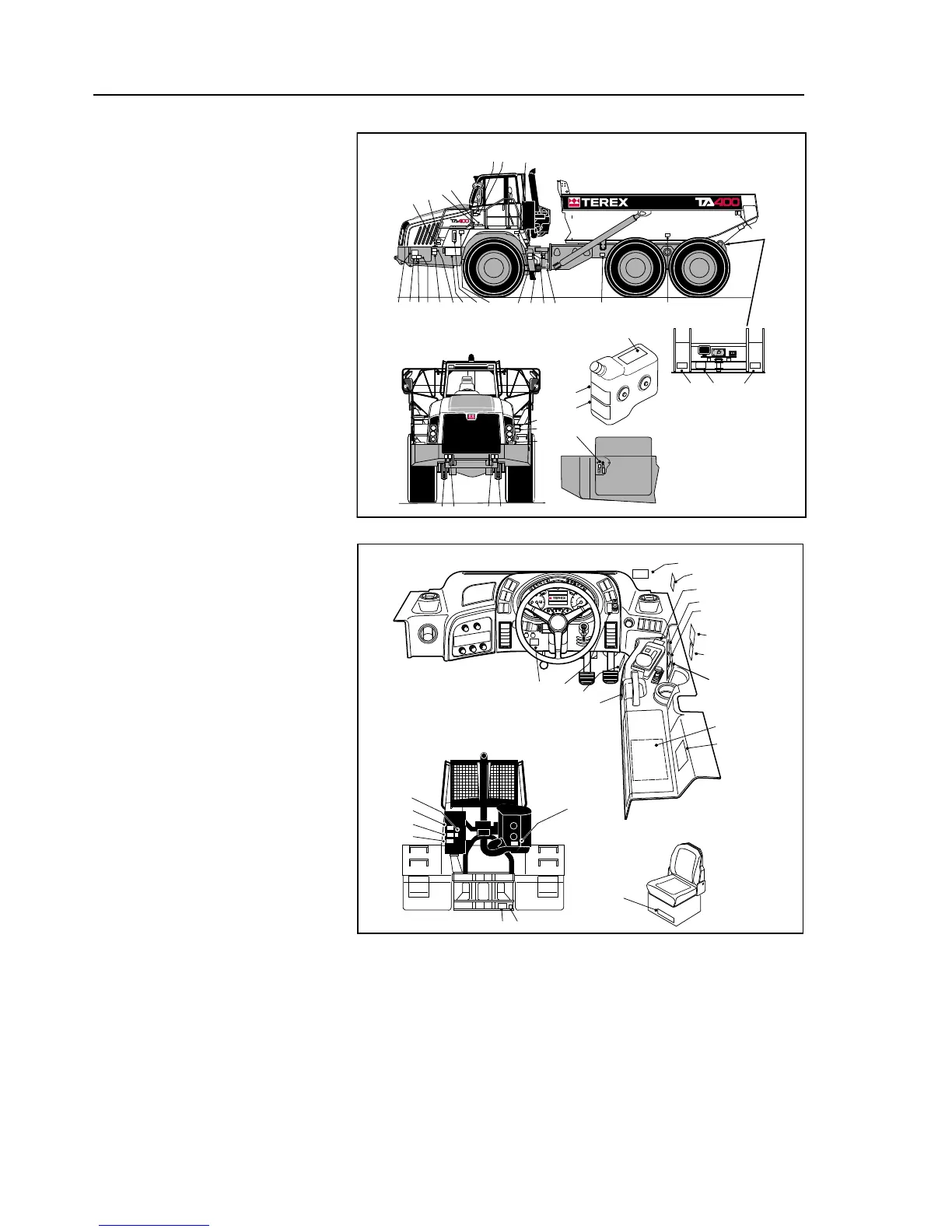 TEREX
TA400
TA400
TEREX