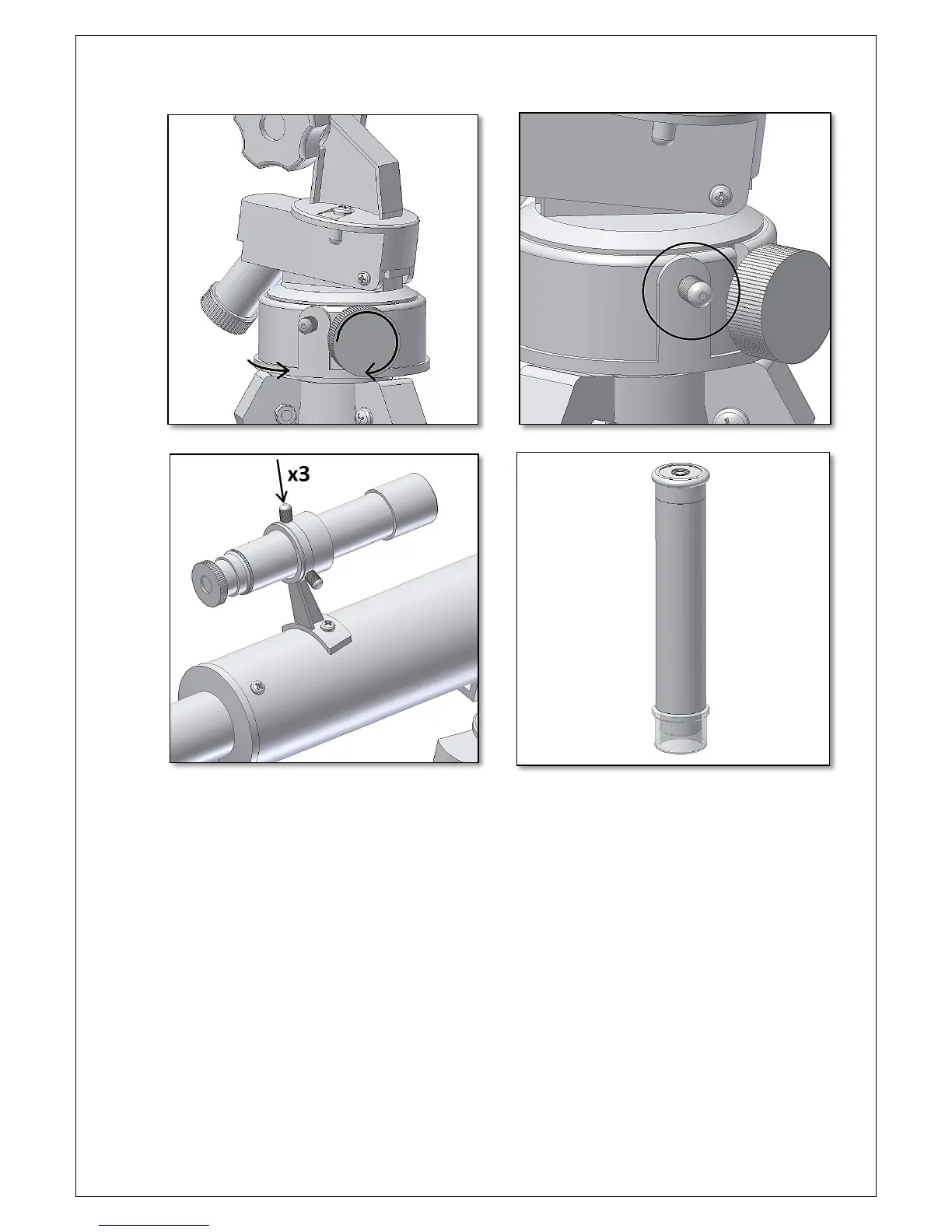 x3