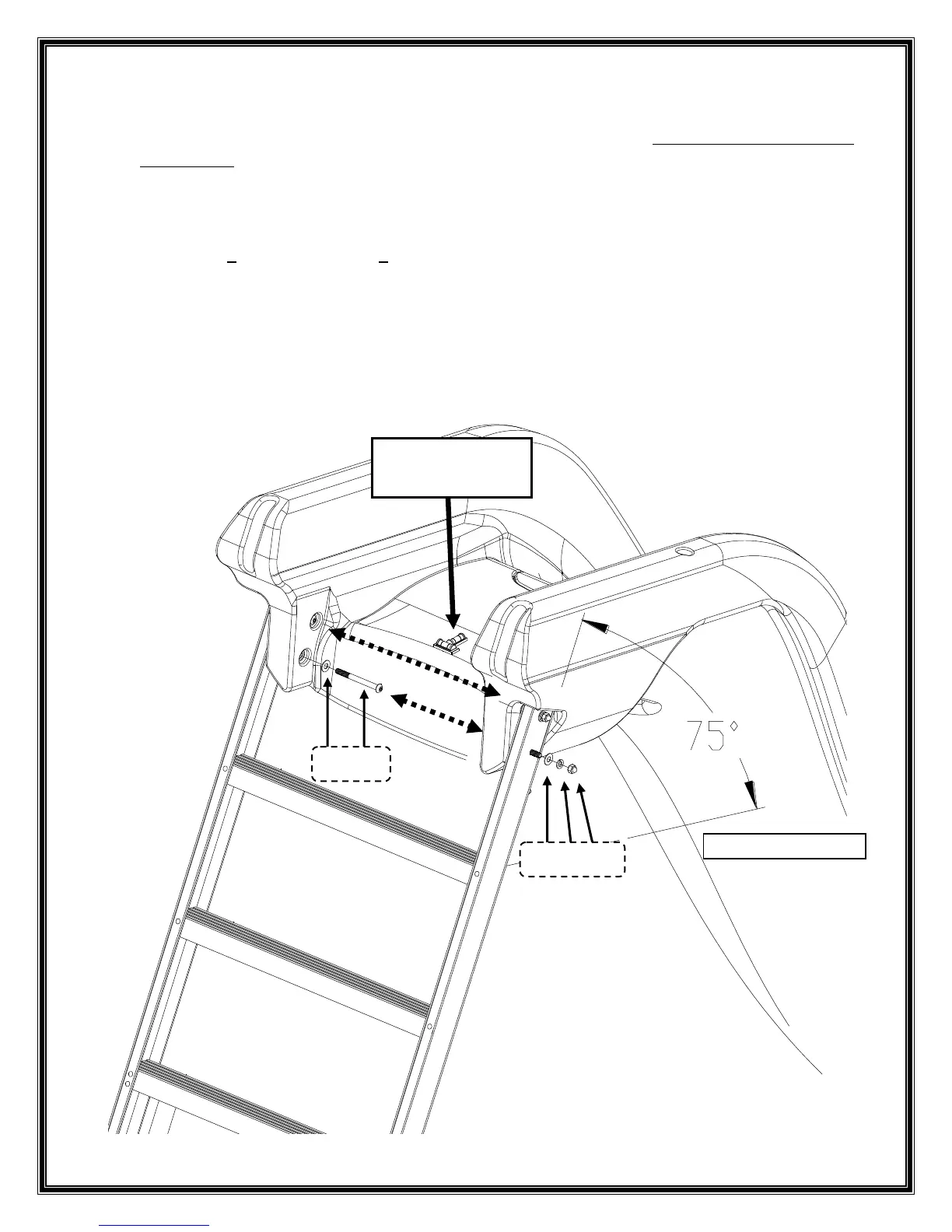 75°