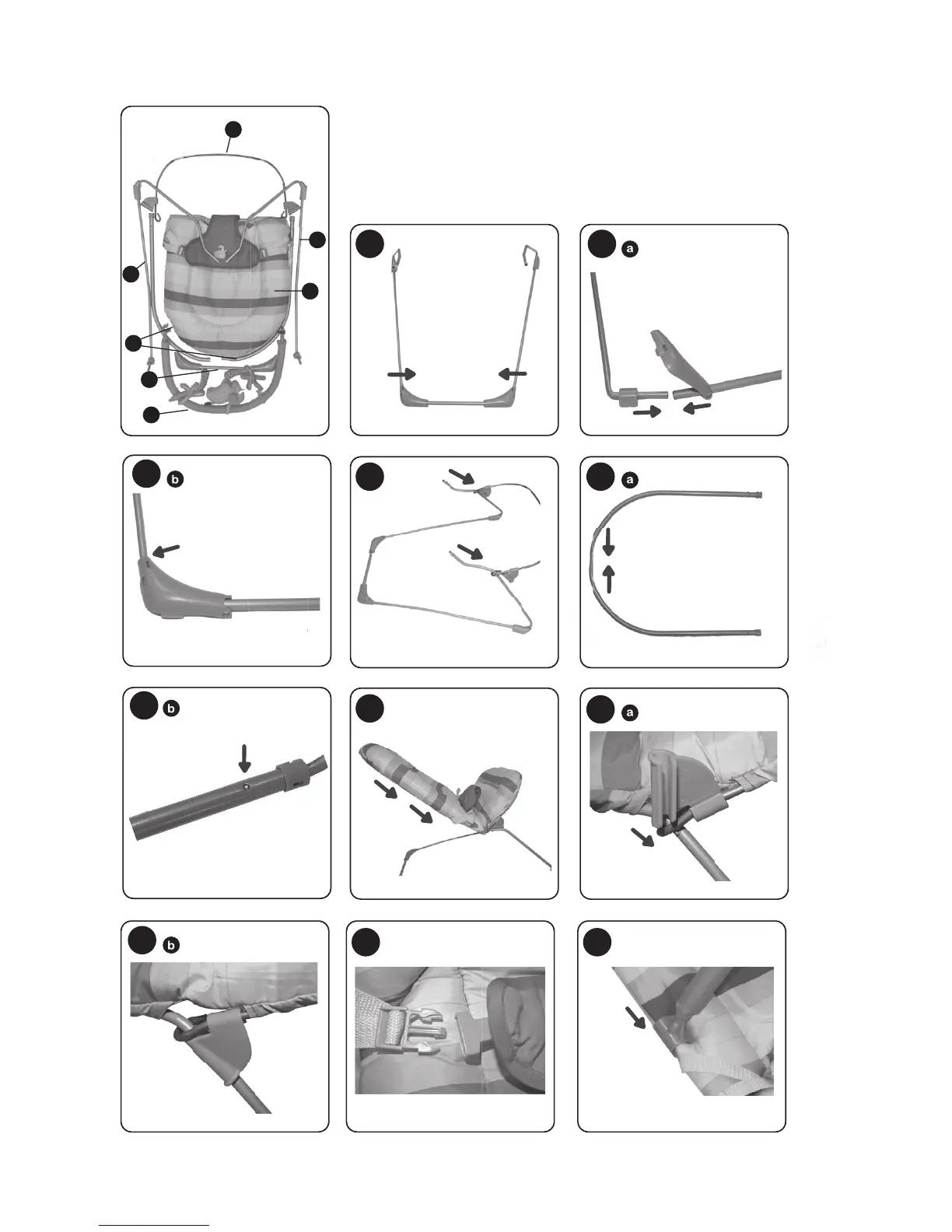 a

b

a

b

a

b