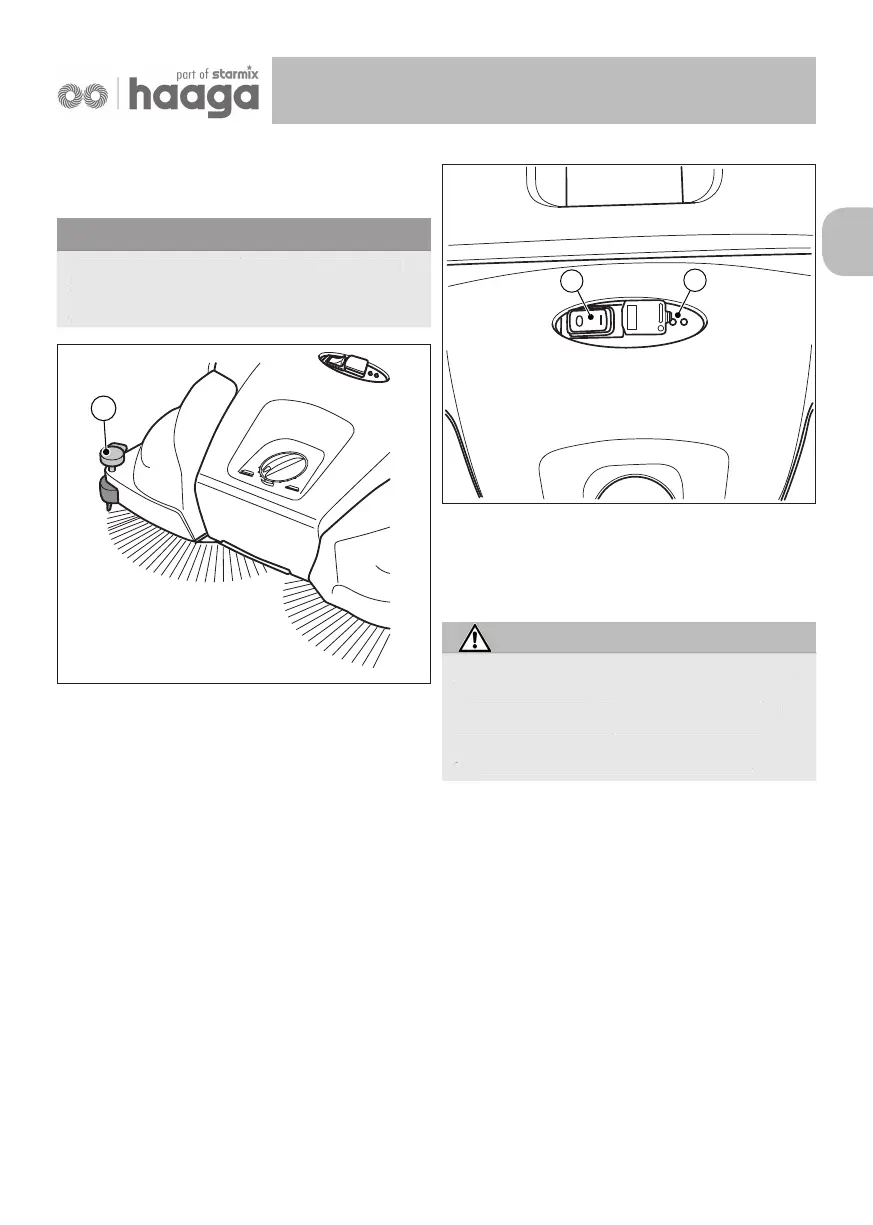 part of starmix
haaga

0 I