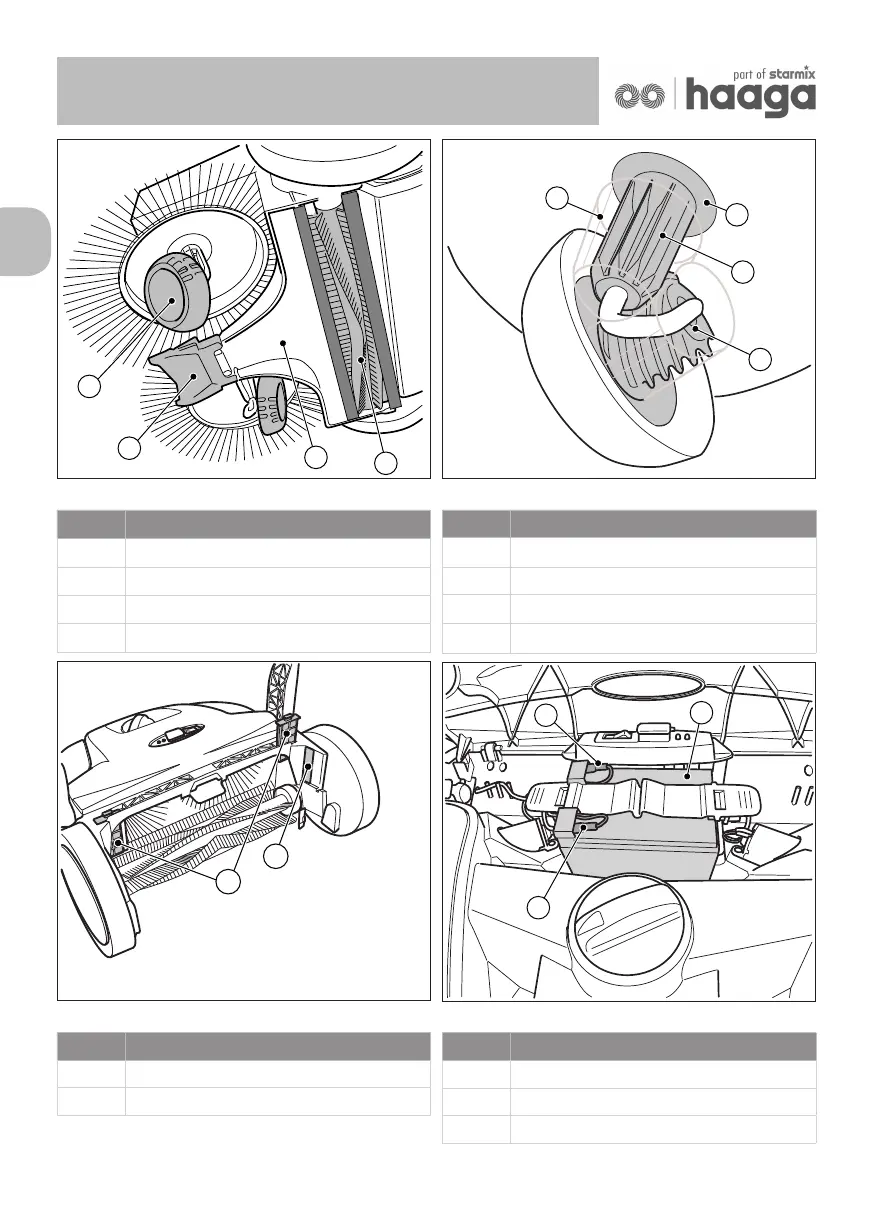 part of starmix
haaga