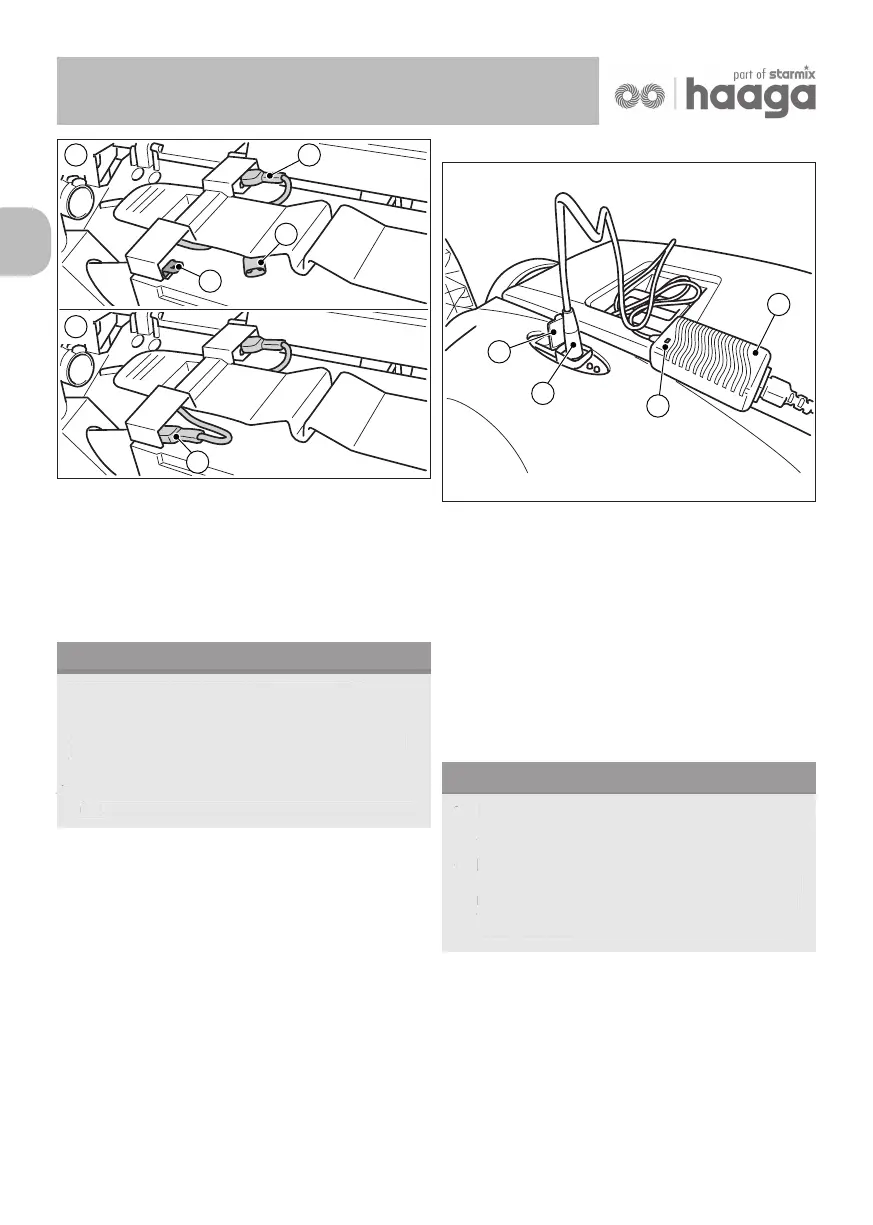 part of starmix
haaga