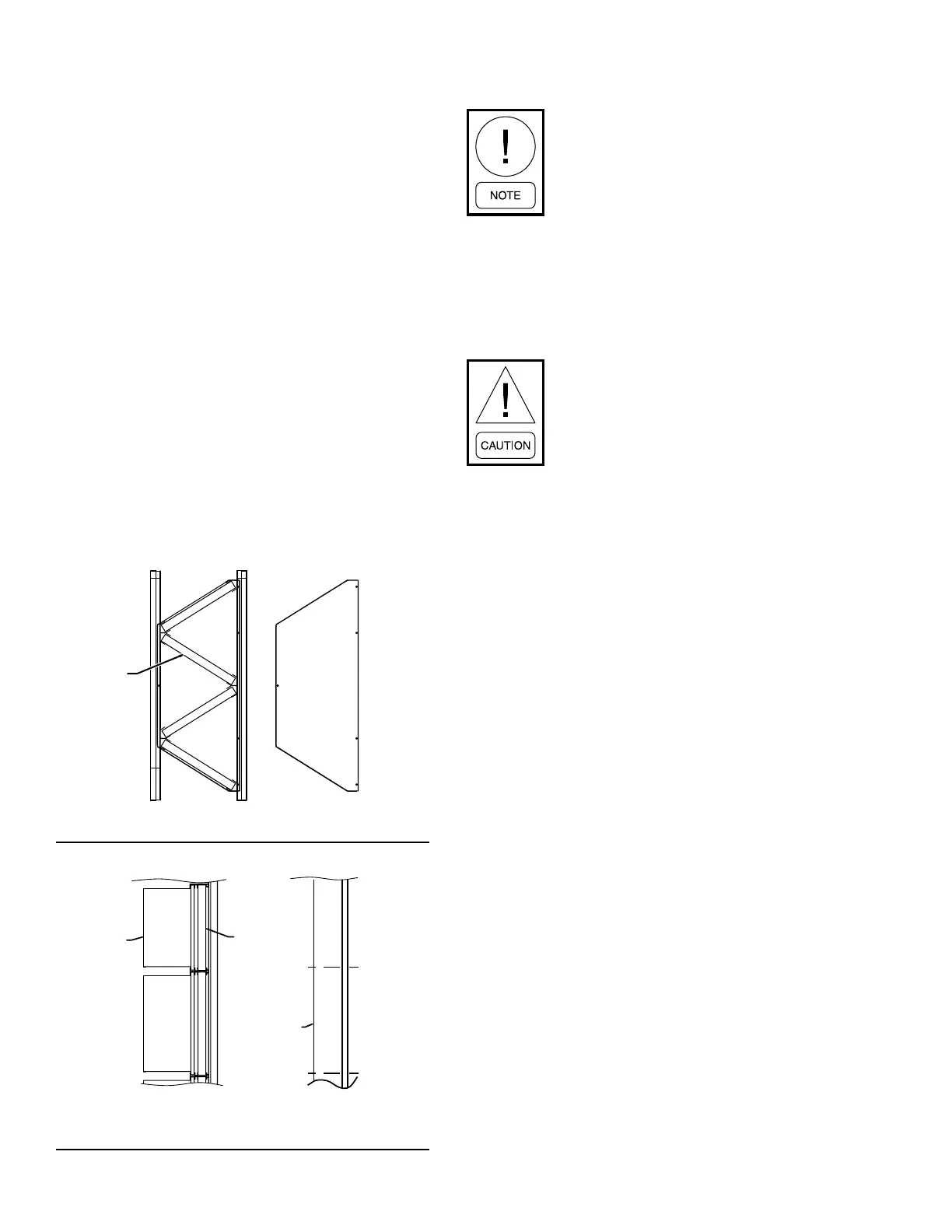 NOTE

CAUTION