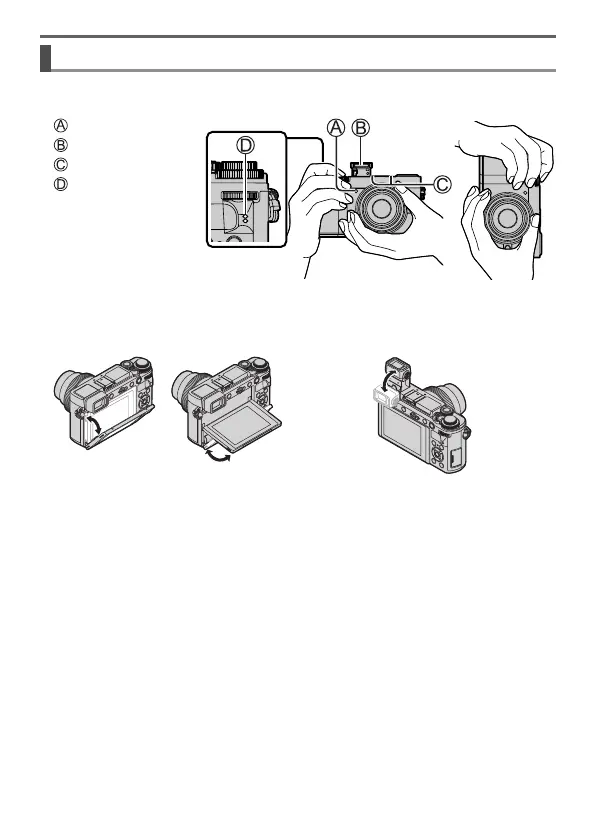 Ⓐ
Ⓑ
Ⓒ
Ⓓ

Ⓓ

Ⓐ Ⓑ

Ⓒ