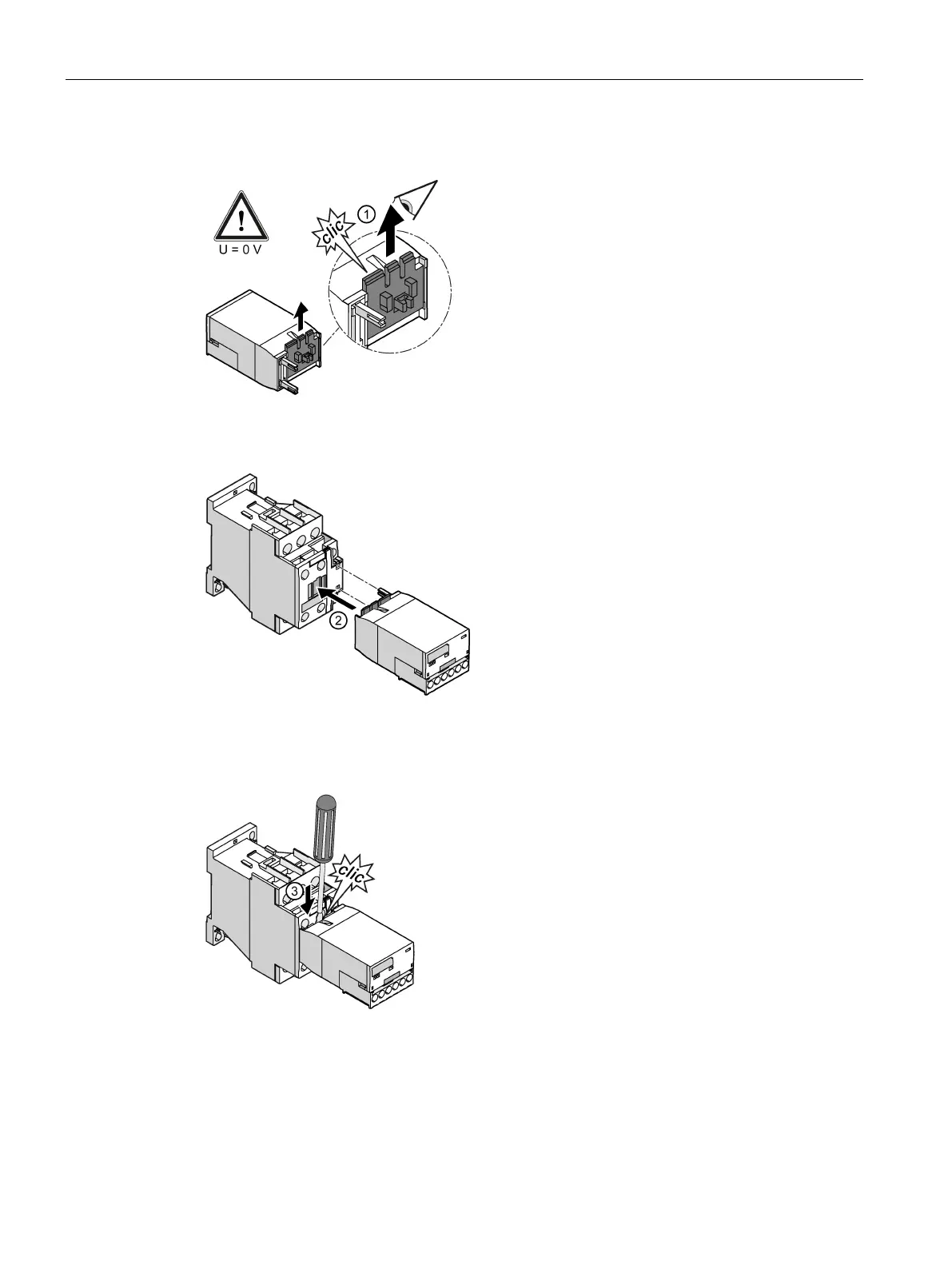 U = 0 V

clic

1

2

3

clic