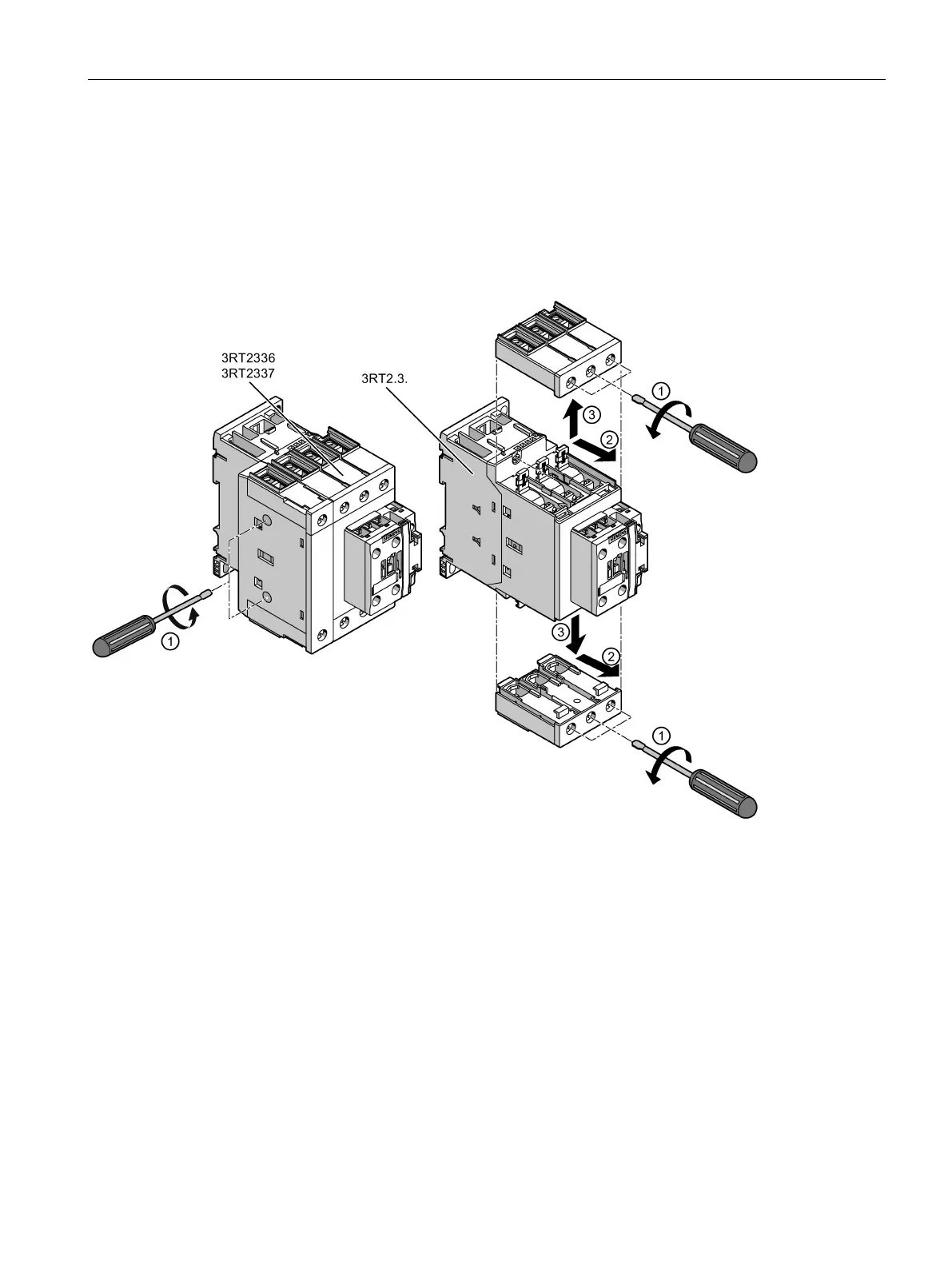 3RT2336
3RT2337

3RT2.3.

①
③
②
①
③
②
①