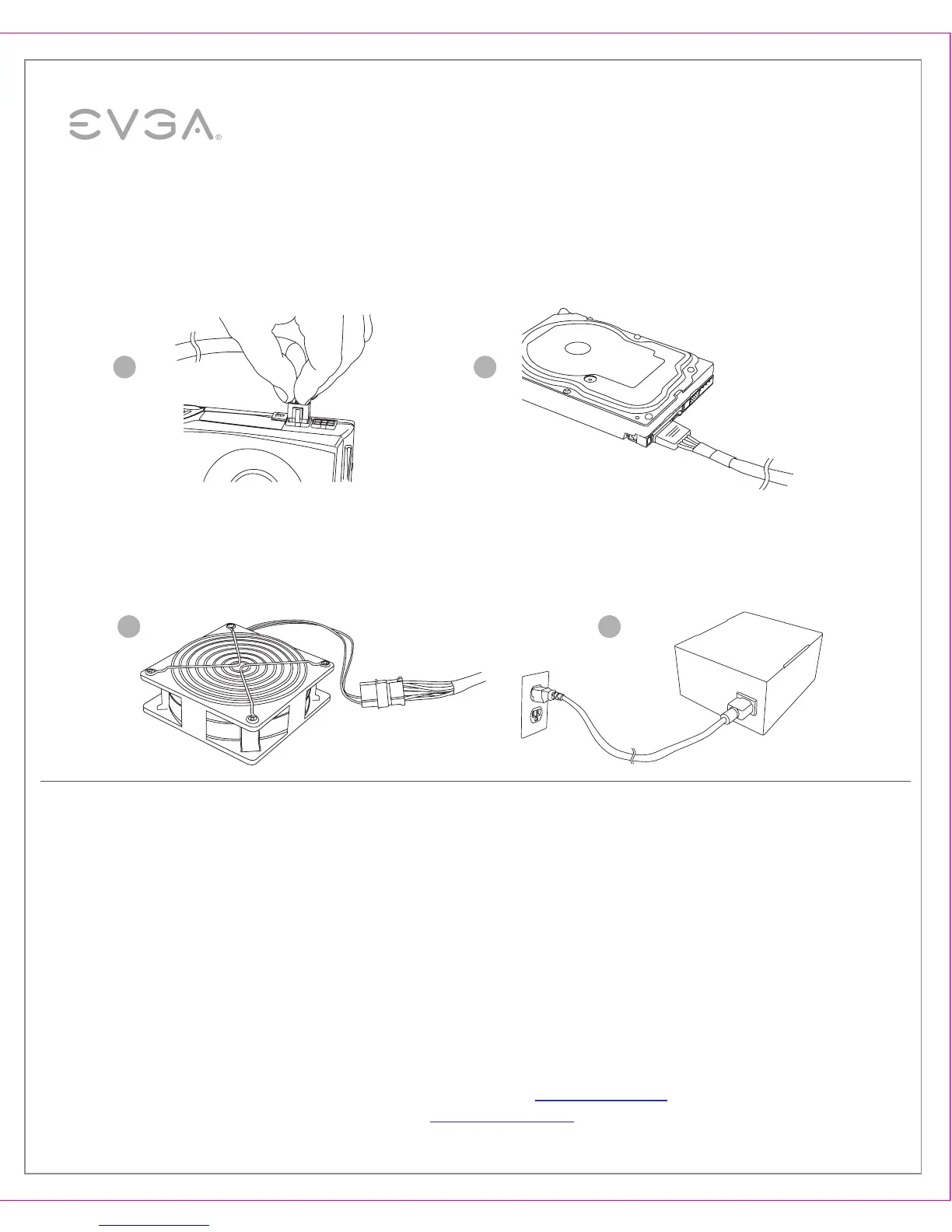 EVGA®