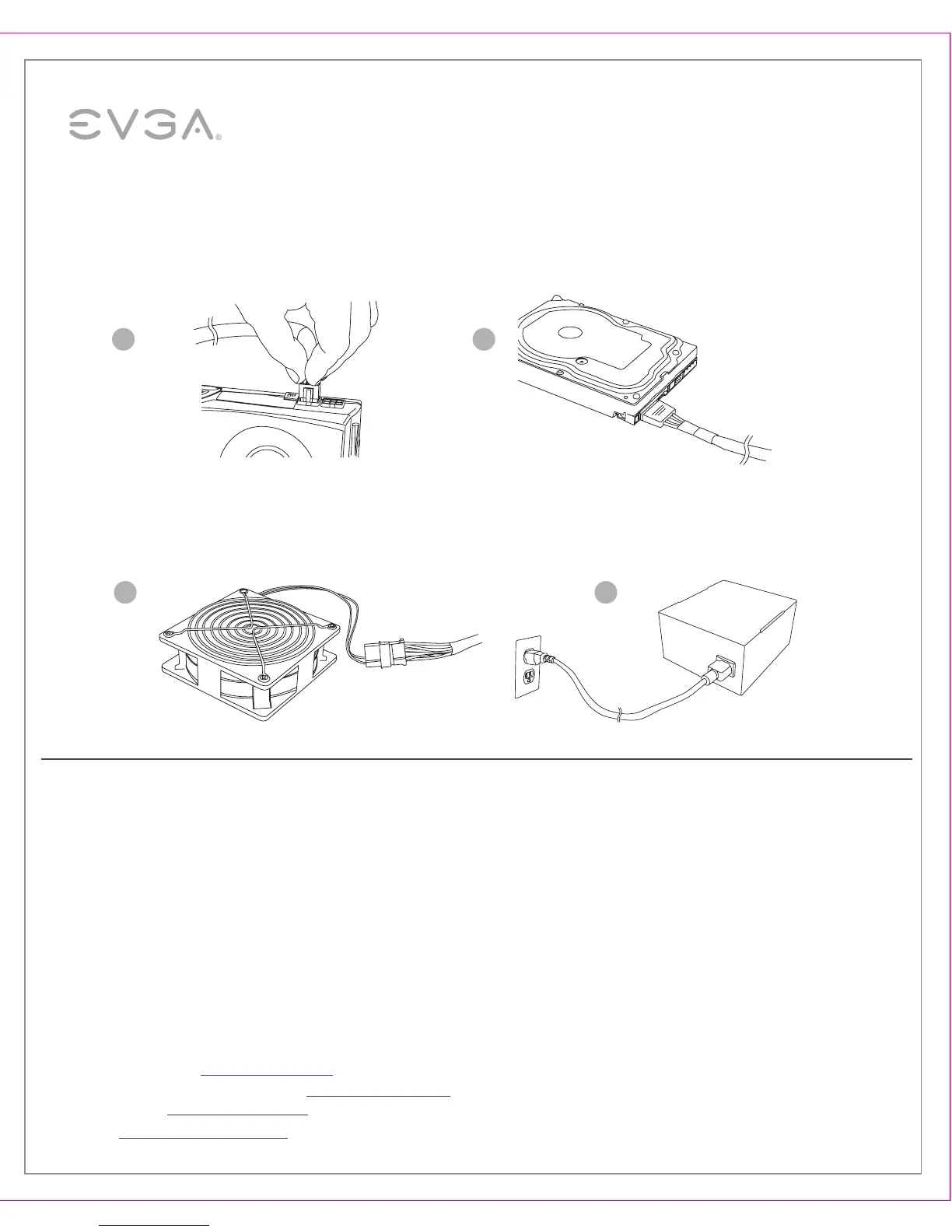 EVGA®