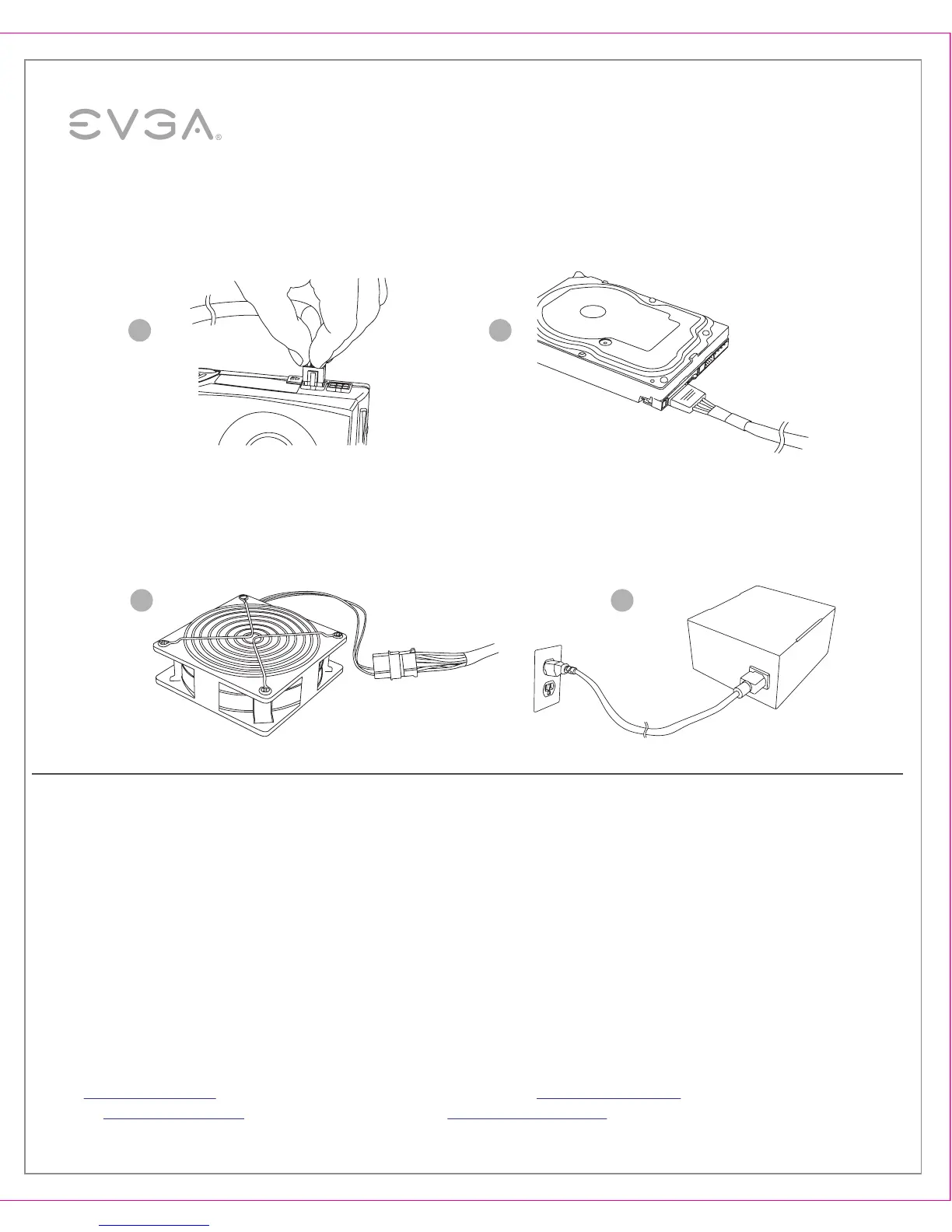 EVGA®