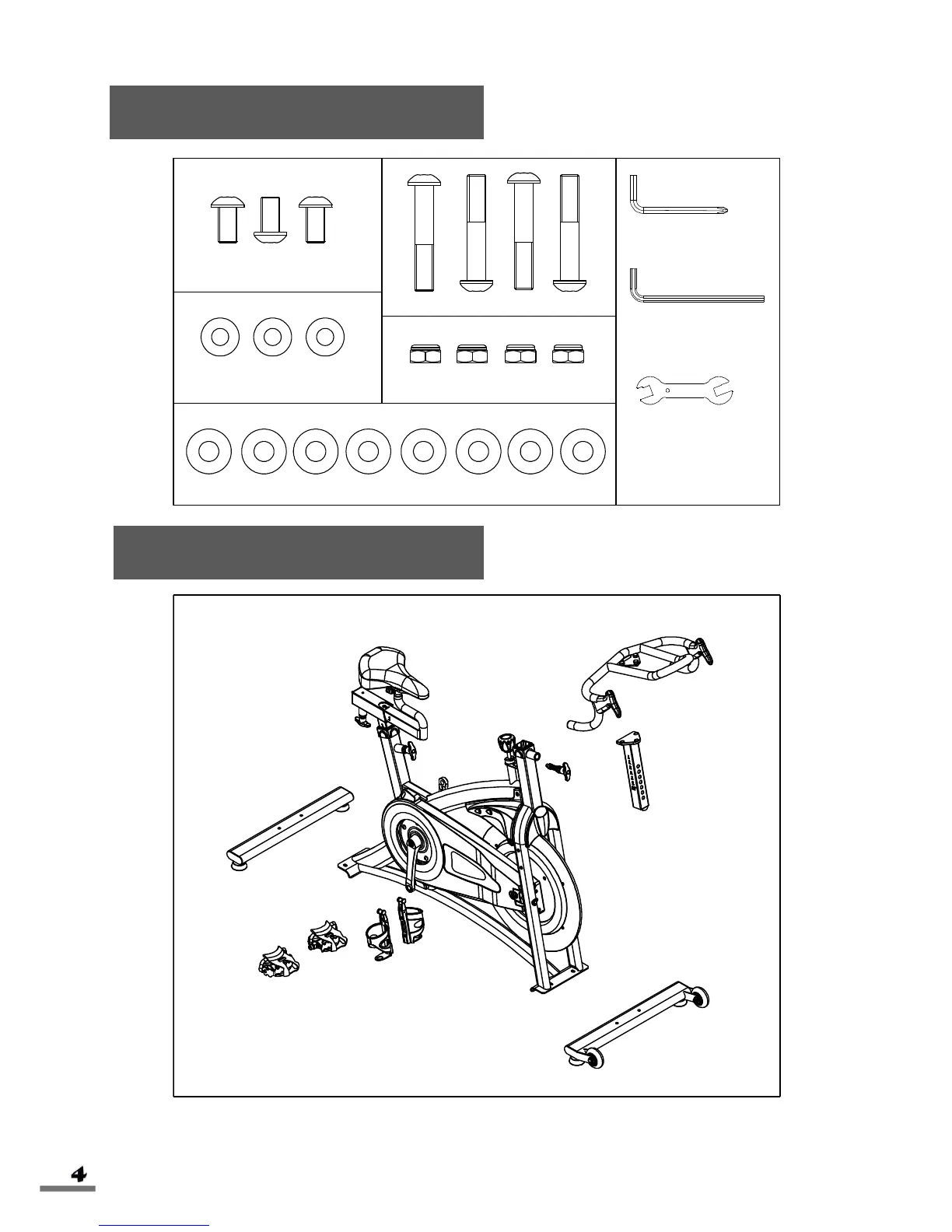 4