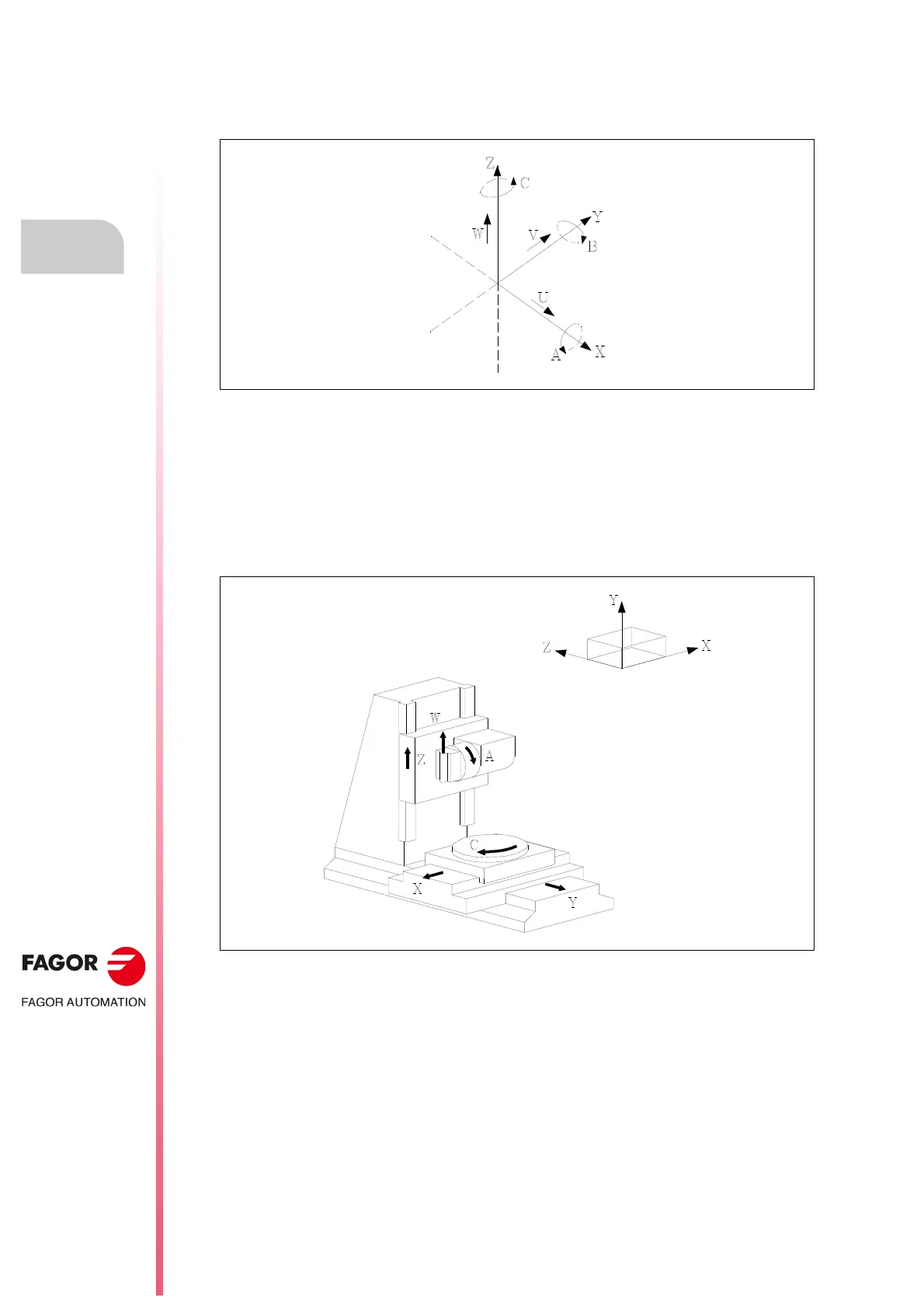 Z
C
W
V
Y
B
U
A
X

Y
Z
X
W
Z
A
C
X
Y

FAGOR
FAGOR AUTOMATION