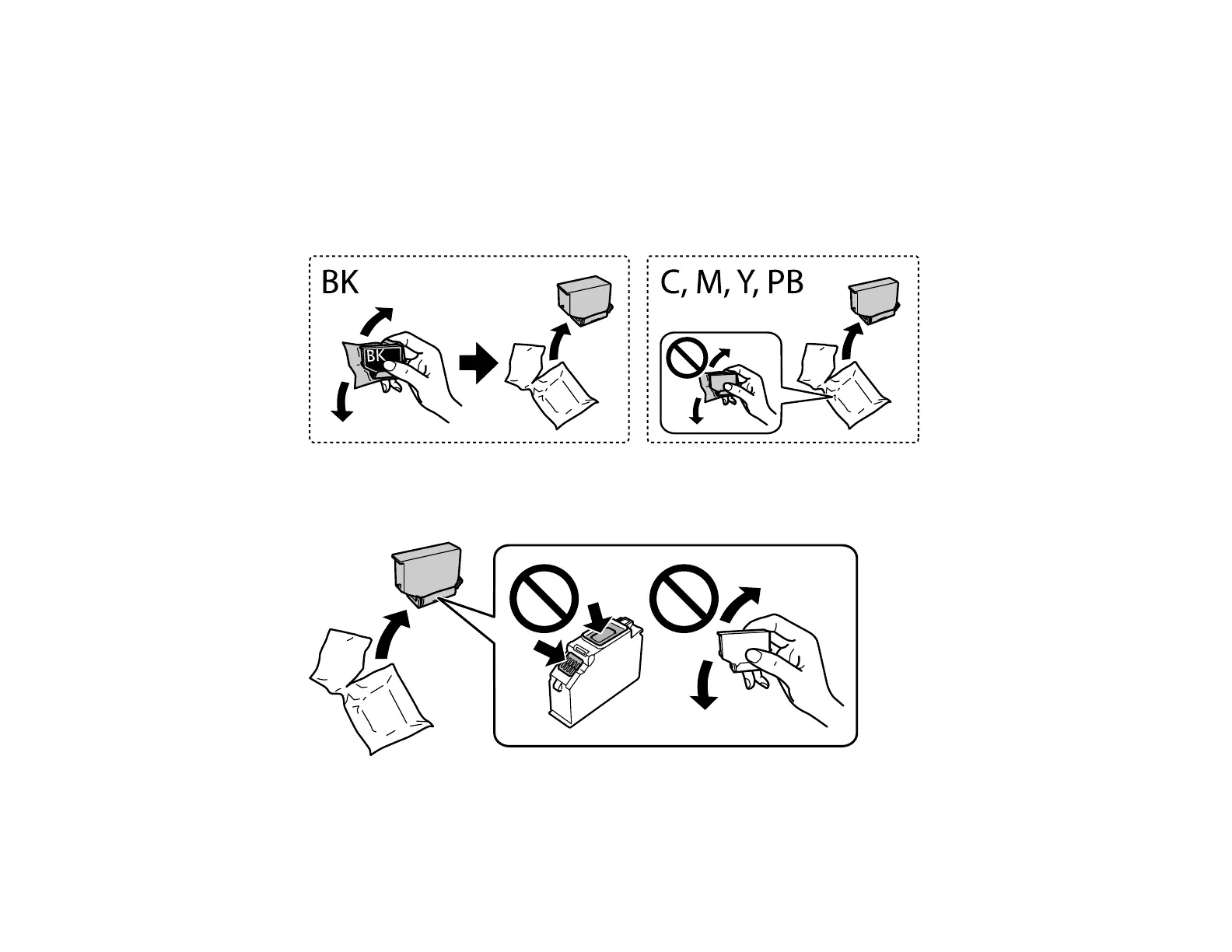 BK

BK

C, M, Y, PB