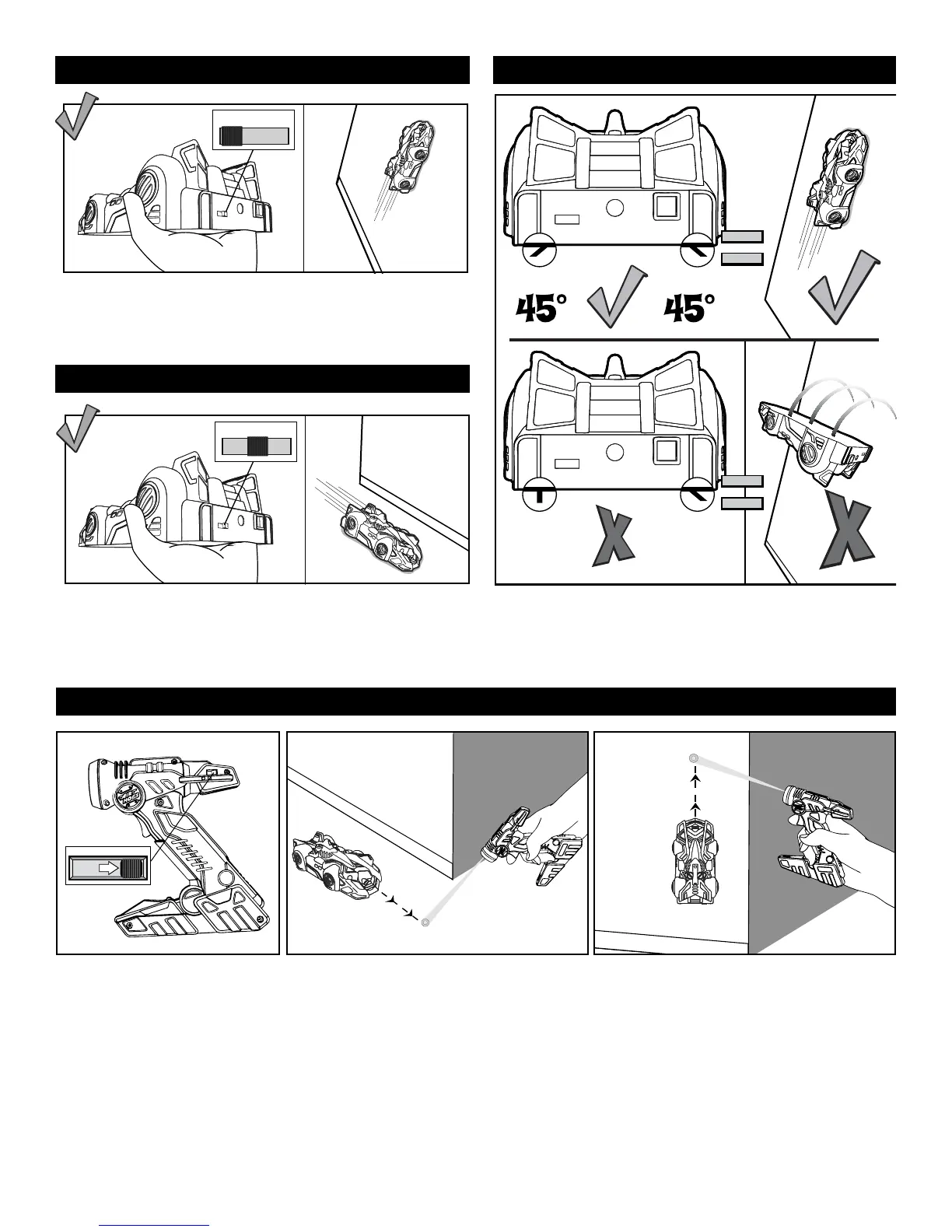 45°

45°