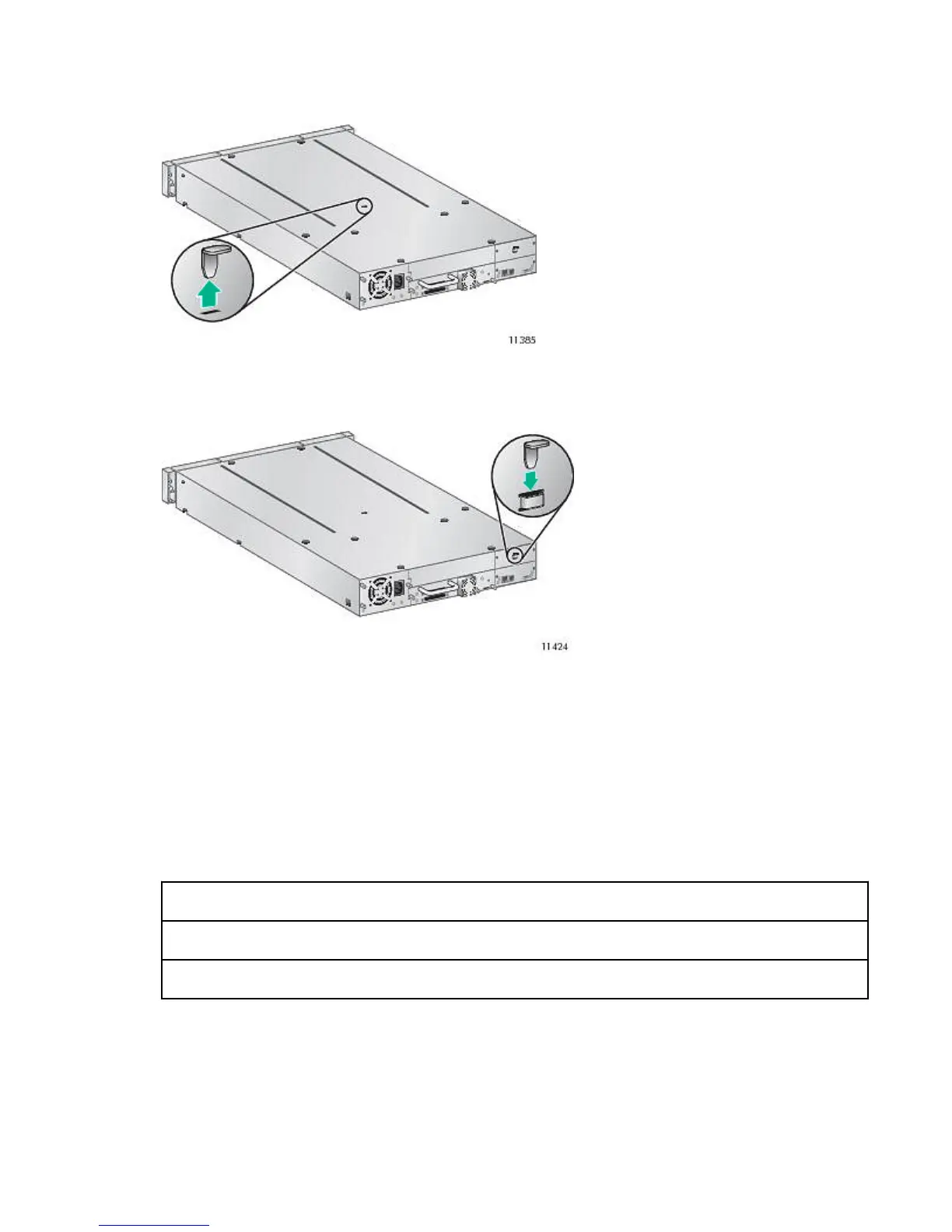 11385

11424