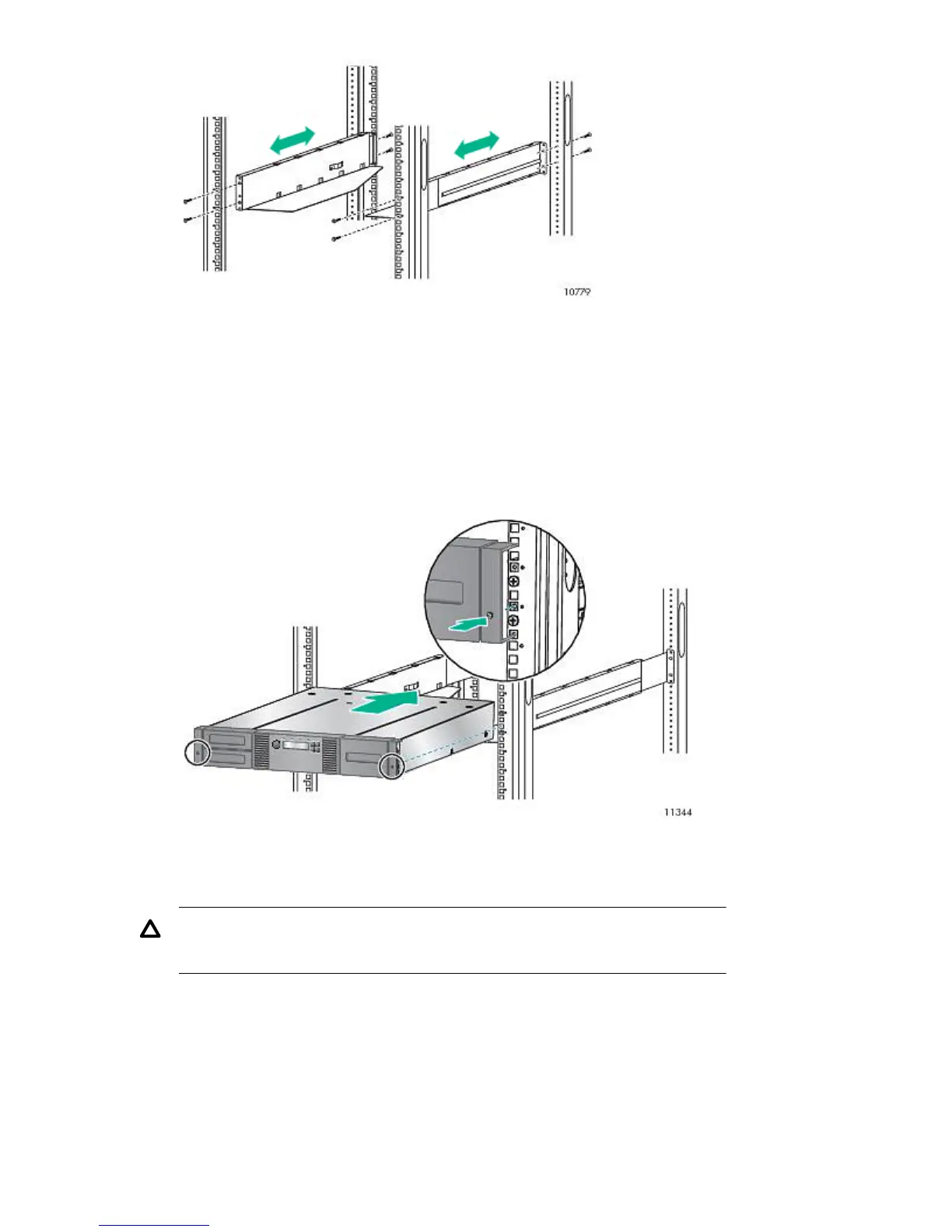 10779

11344