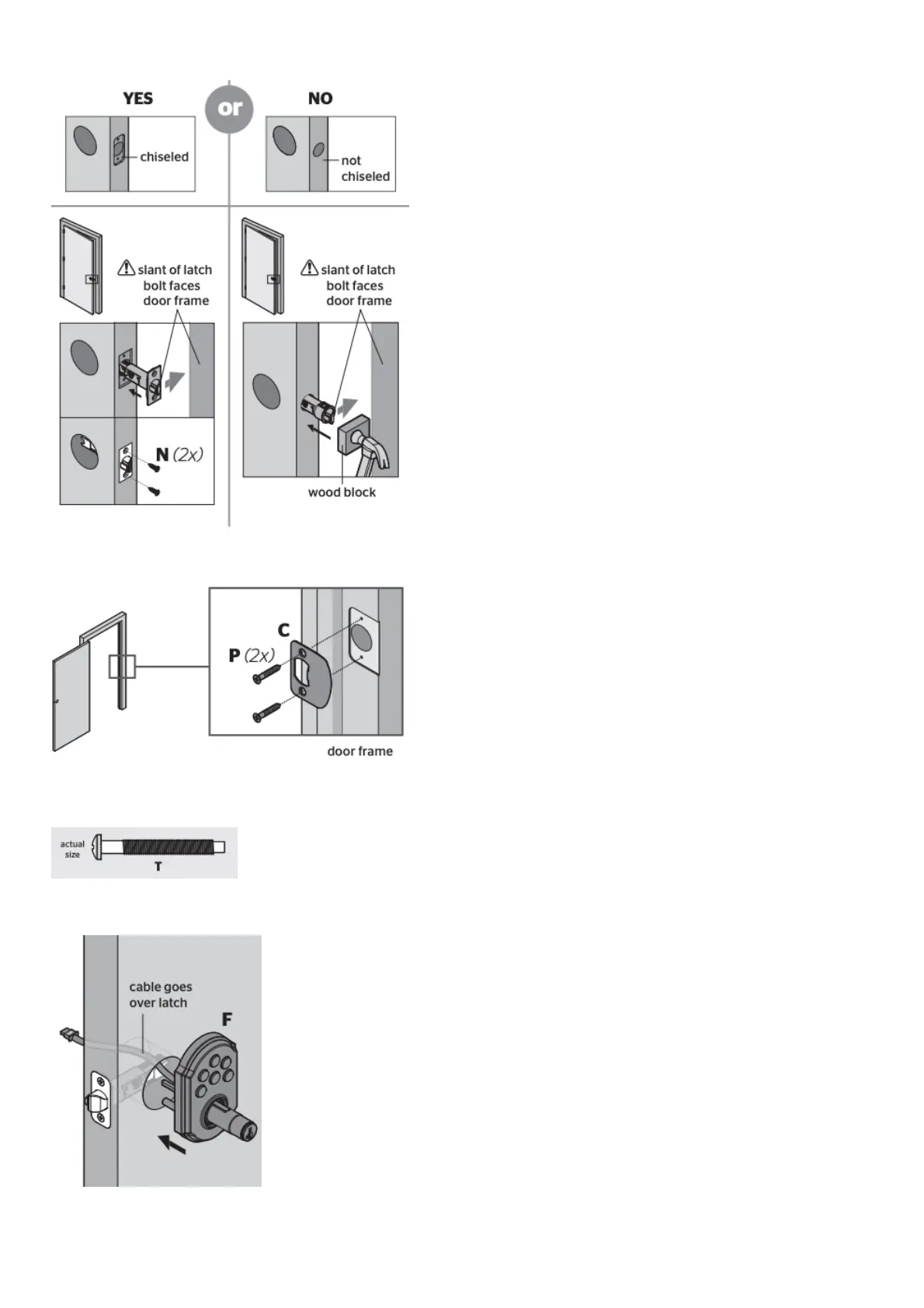 YES

or

NO

chiseled

not chiseled

slant of latch bolt faces door frame

slant of latch bolt faces door frame

N (2x)

wood block

C

P (2x)

door frame

actual size

T

cable goes over latch

F