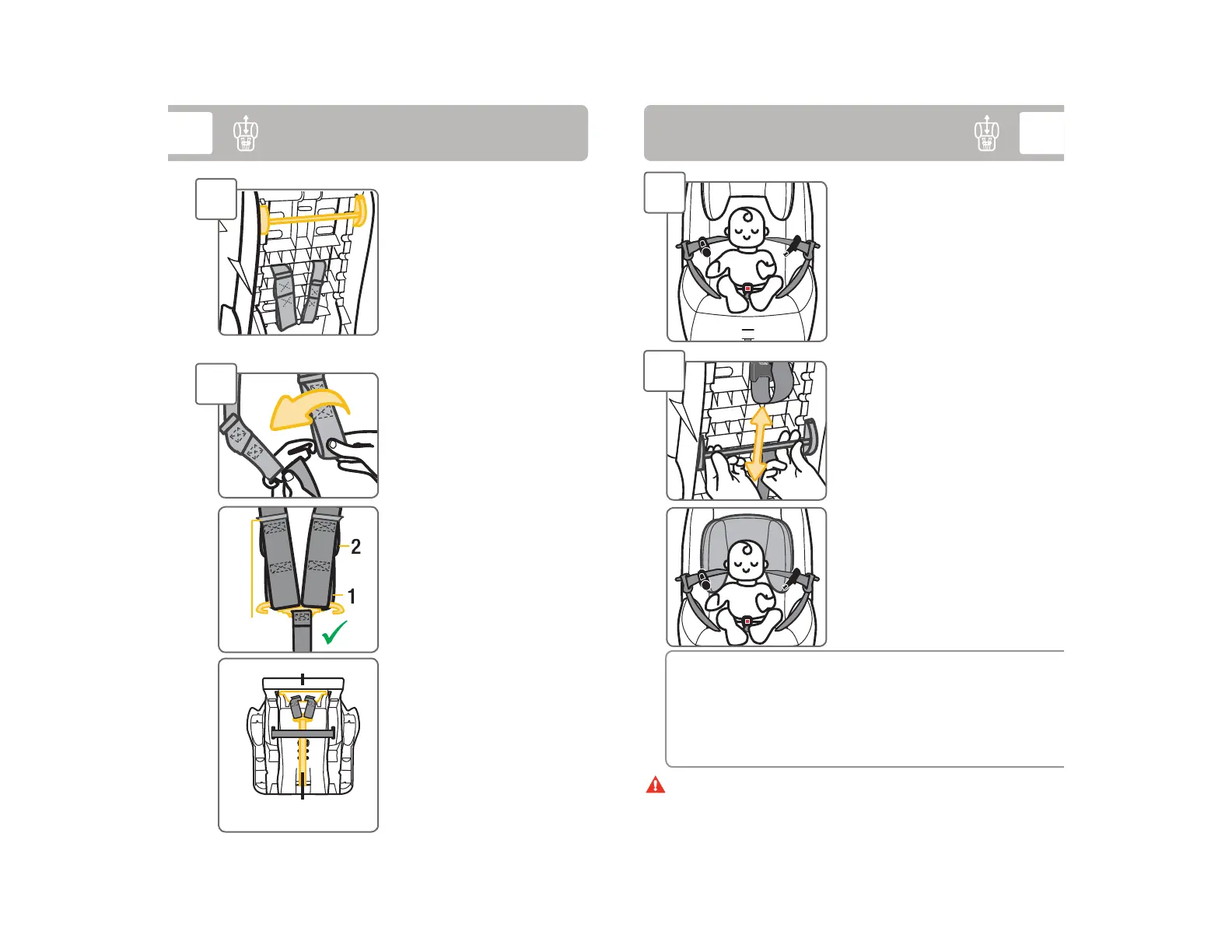 2

1