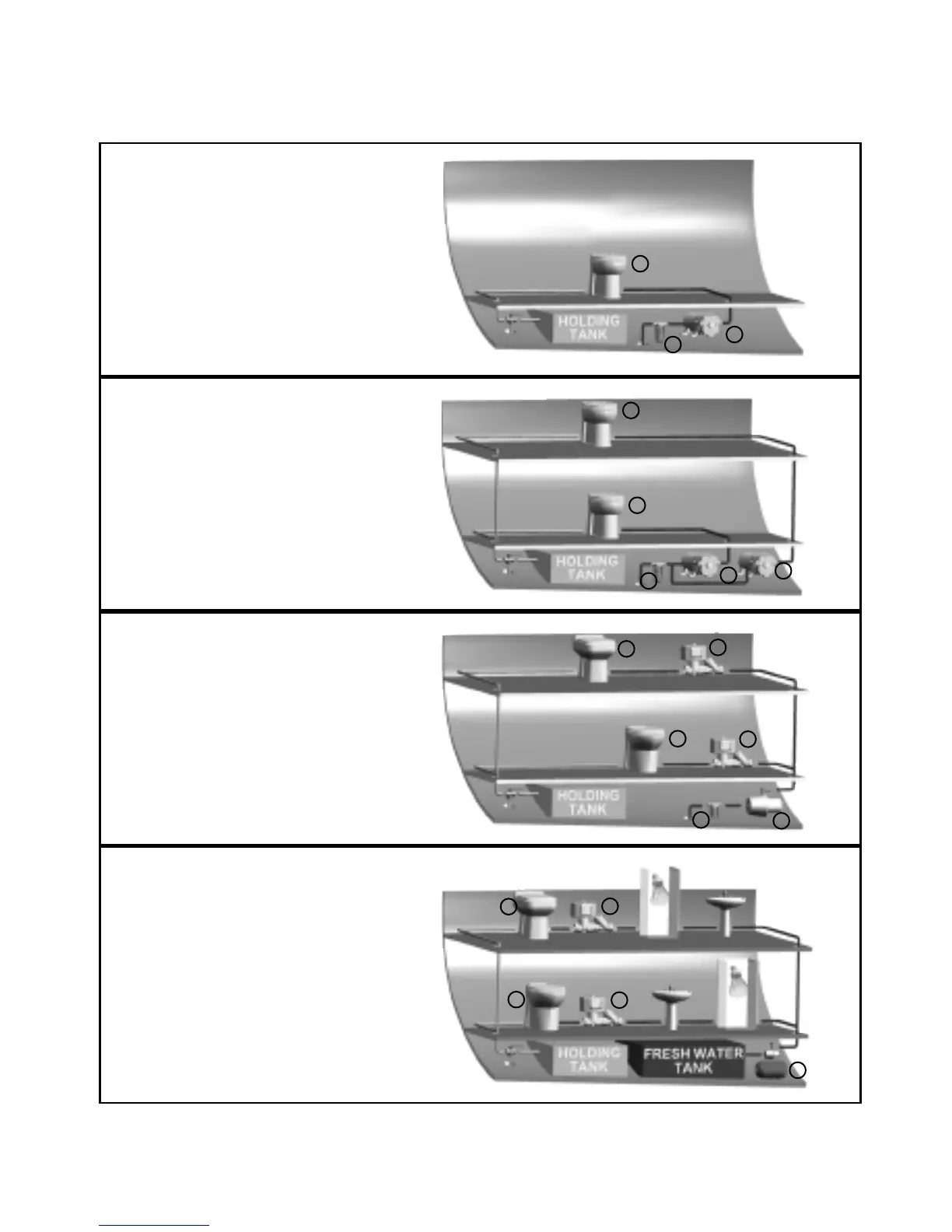 HOLDING TANK

HOLDING TANK

HOLDING TANK

HOLDING TANK

FRESH WATER TANK