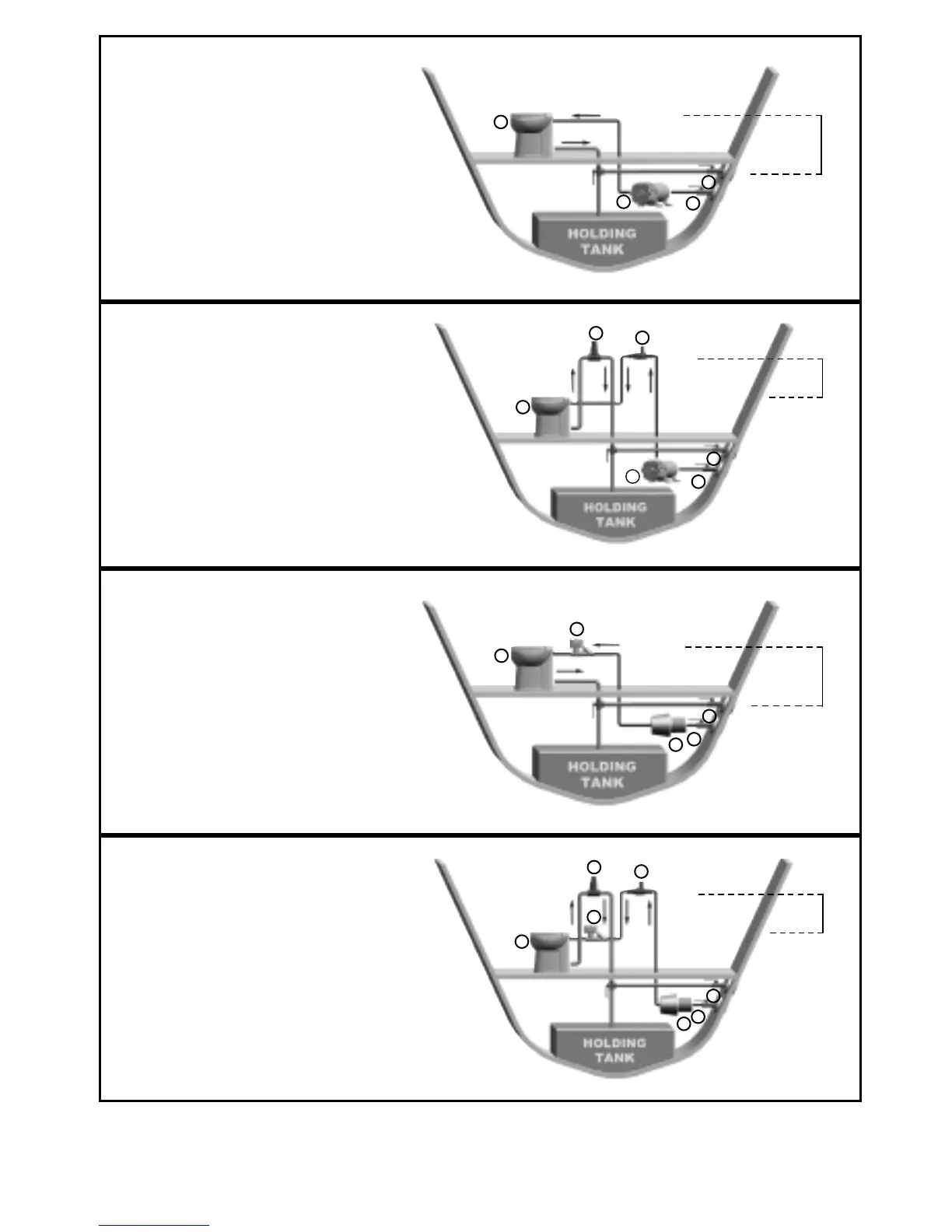 HOLDING TANK

HOLDING TANK

HOLDING TANK

HOLDING TANK