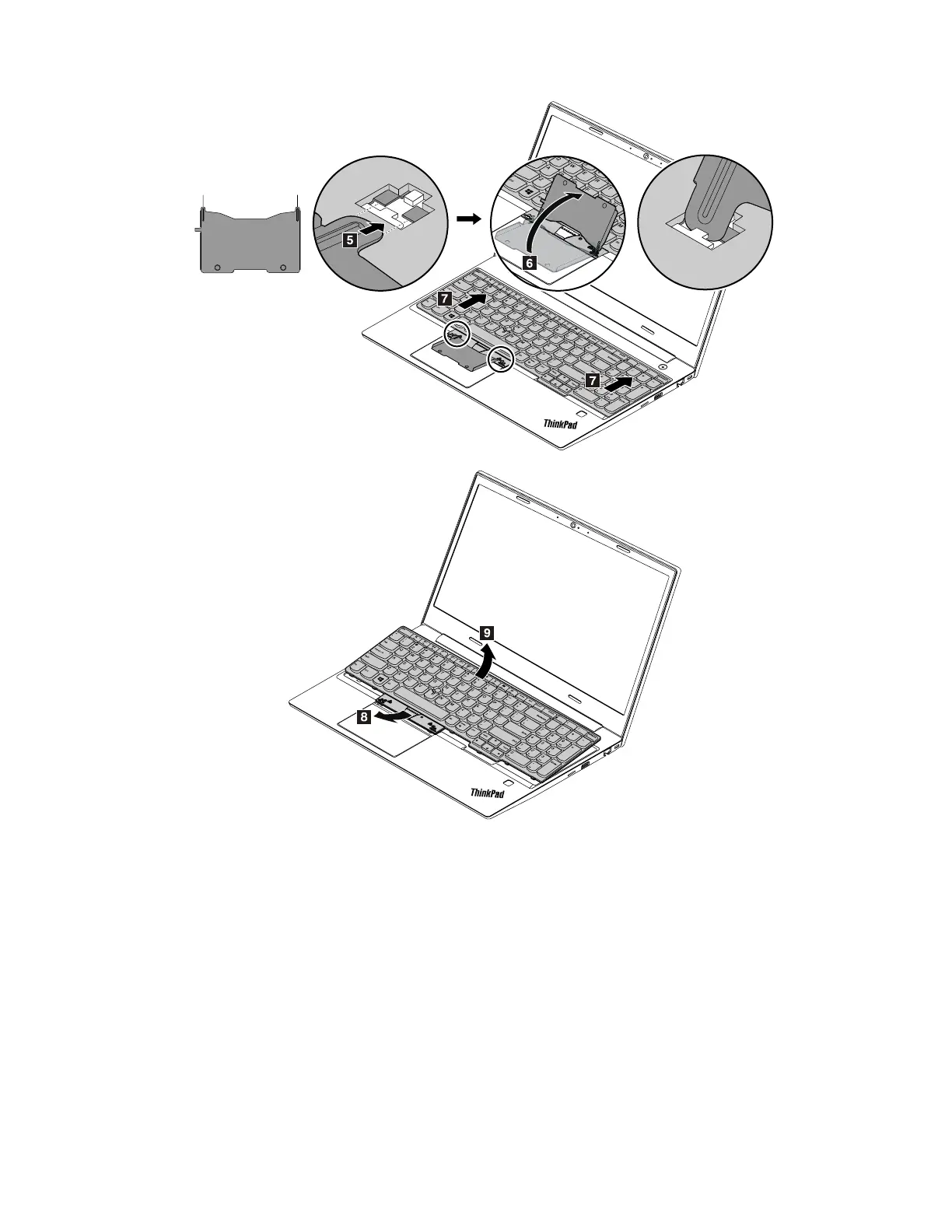 5
6
7
7
ThinkPad
9
8
ThinkPad