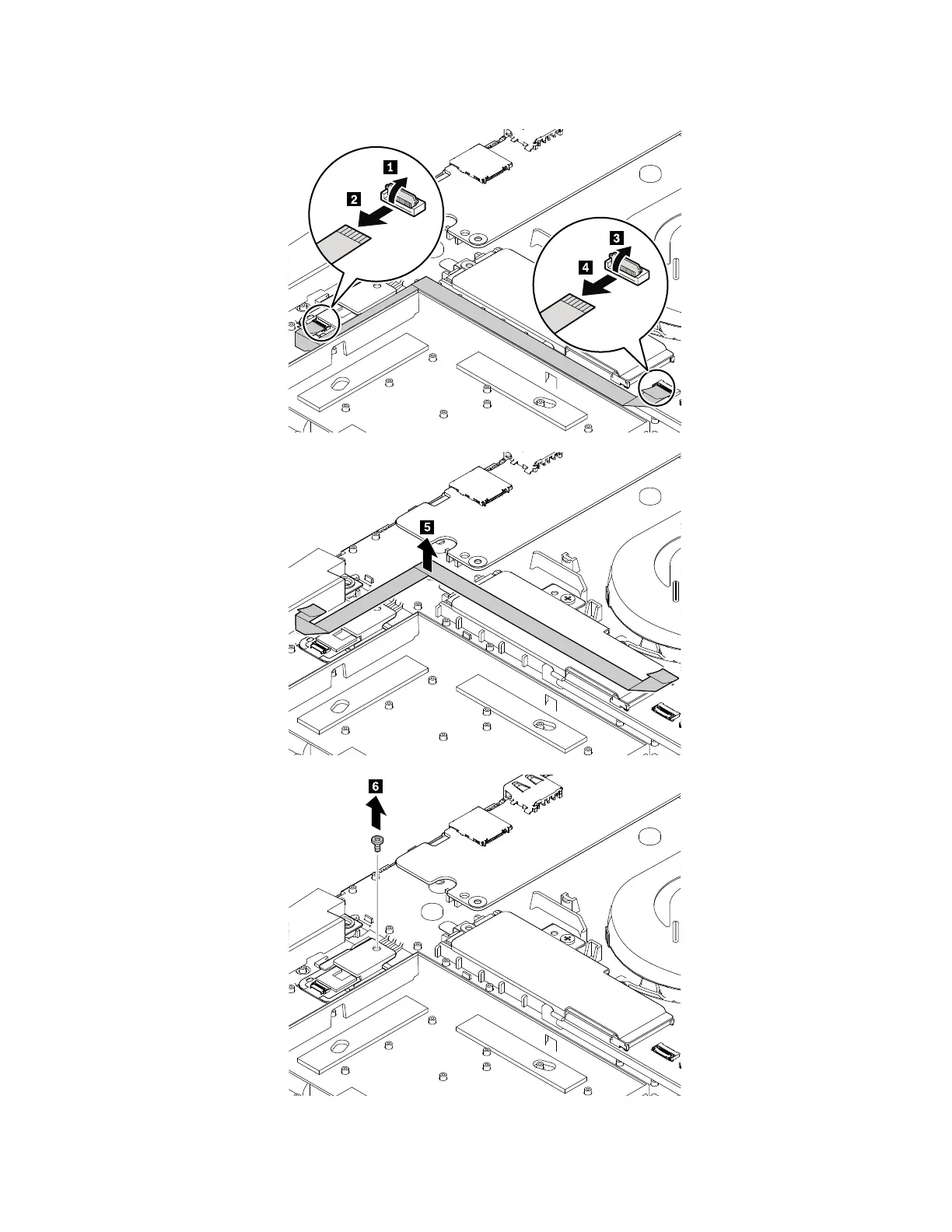 1
2
3
4
5
6