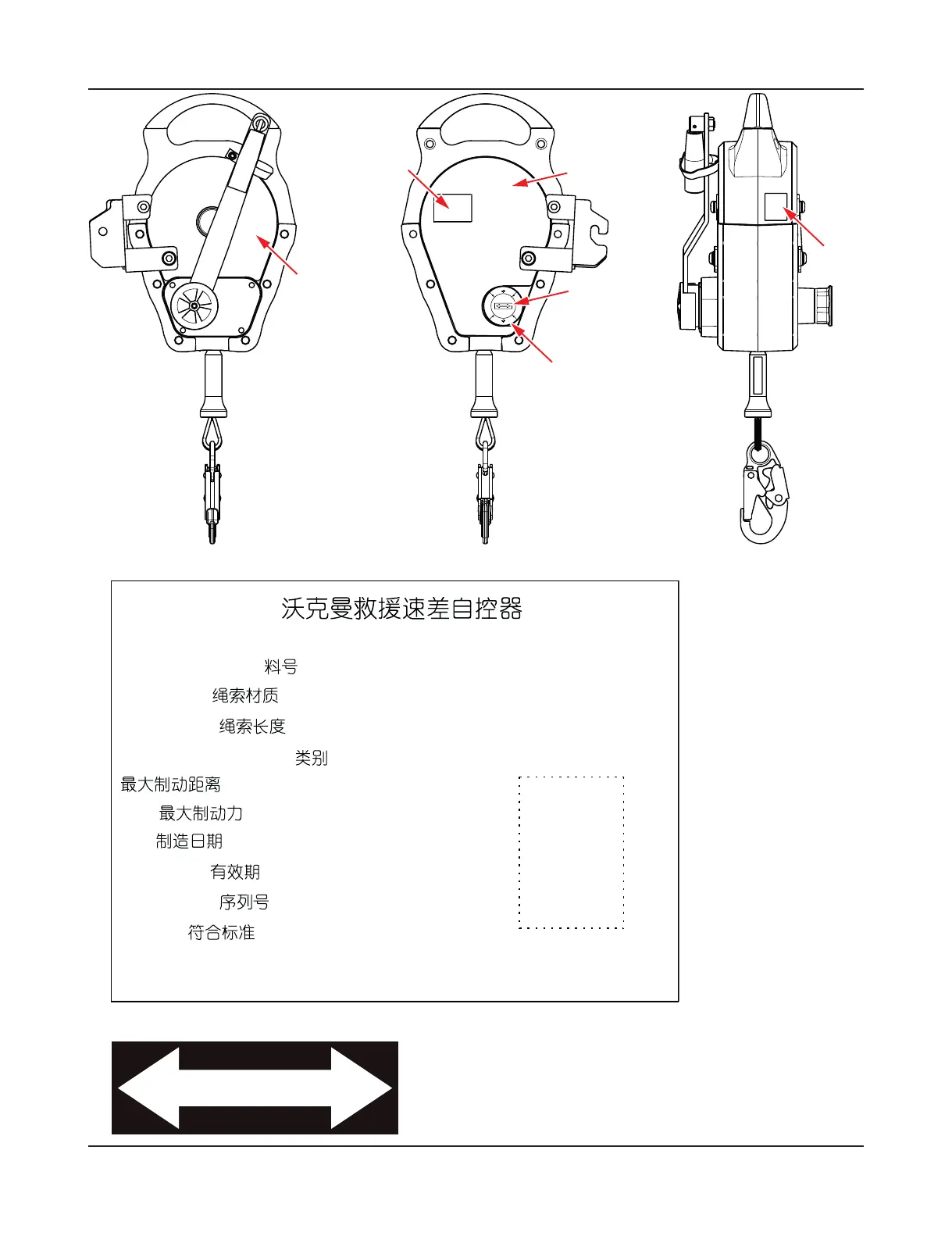 沃克曼救援速差自控器

料号

绳索材质

绳索长度

类别

最大制动距离

最大制动力

制造日期

有效期

序列号

符合标准