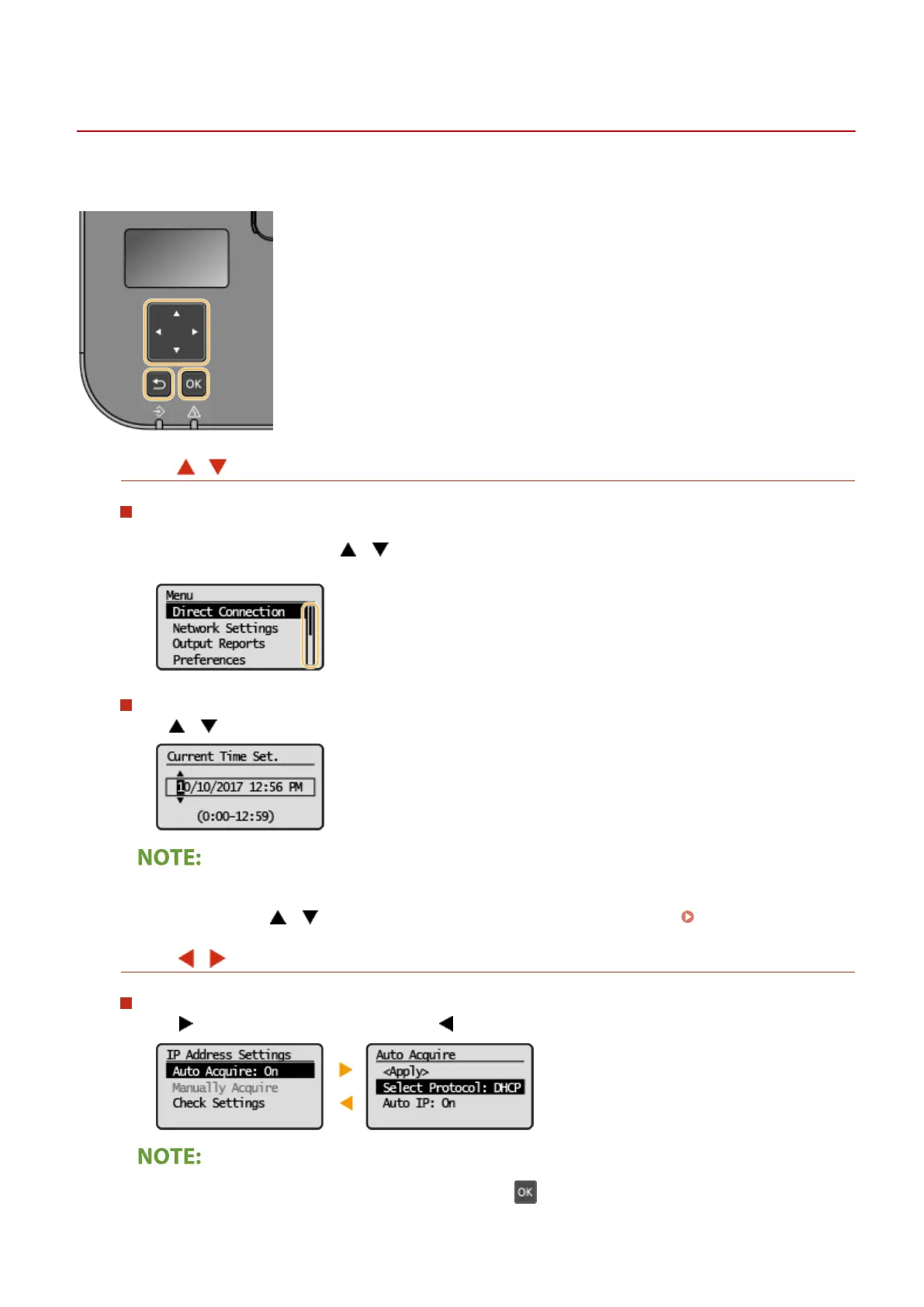 OK

Menu
Direct Connection
Network Settings
Output Reports
Preferences

Current Time Set.
10/10/2017 12:56 PM
(0:00-12:59)

NOTE:

IP Address Settings
Auto Acquire: On
Manually Acquire
Check Settings

Auto Acquire
<Apply>
Select Protocol: DHCP
Auto IP: On

NOTE:

OK